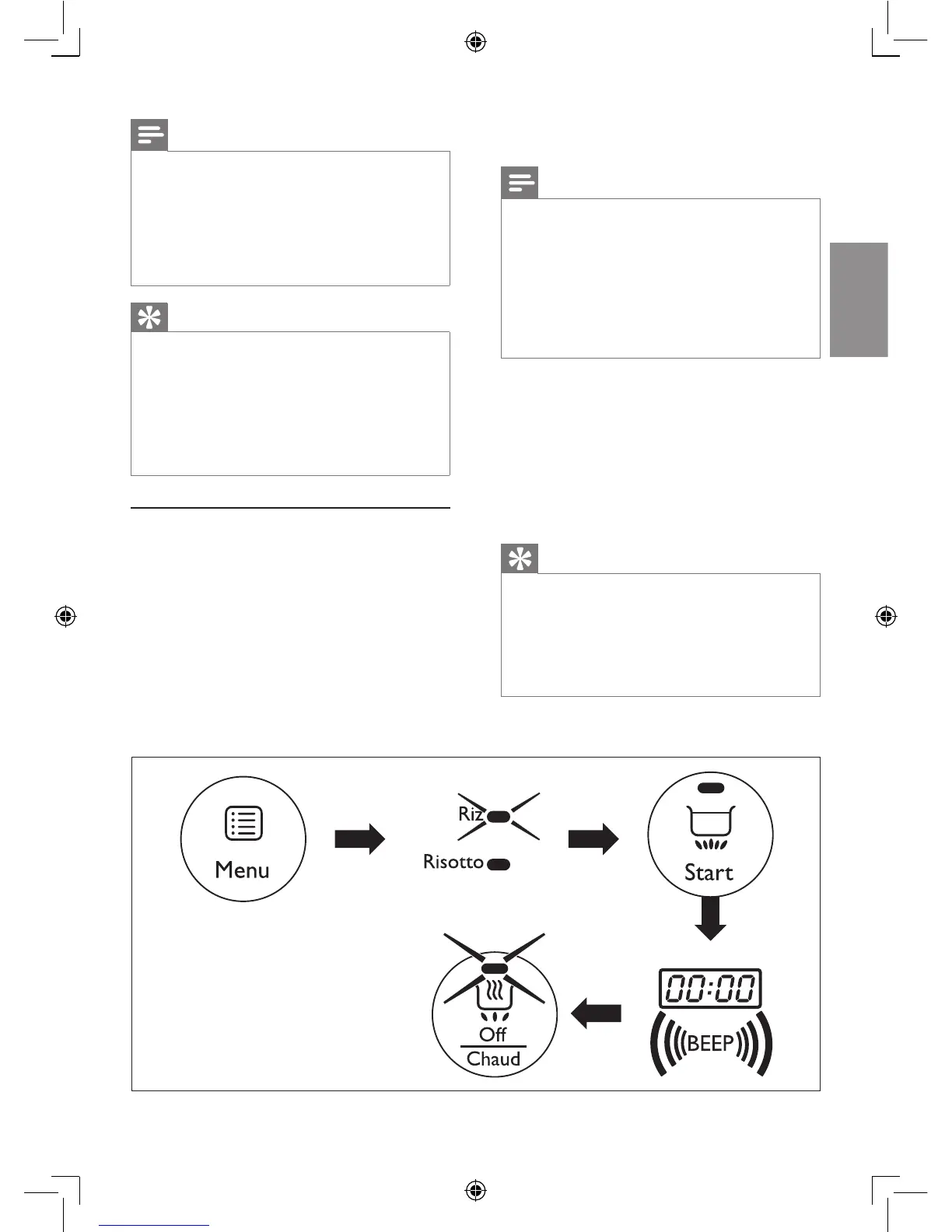 Menu

Riz

Risotto

Start

00:00

BEEP

Off

Chaud