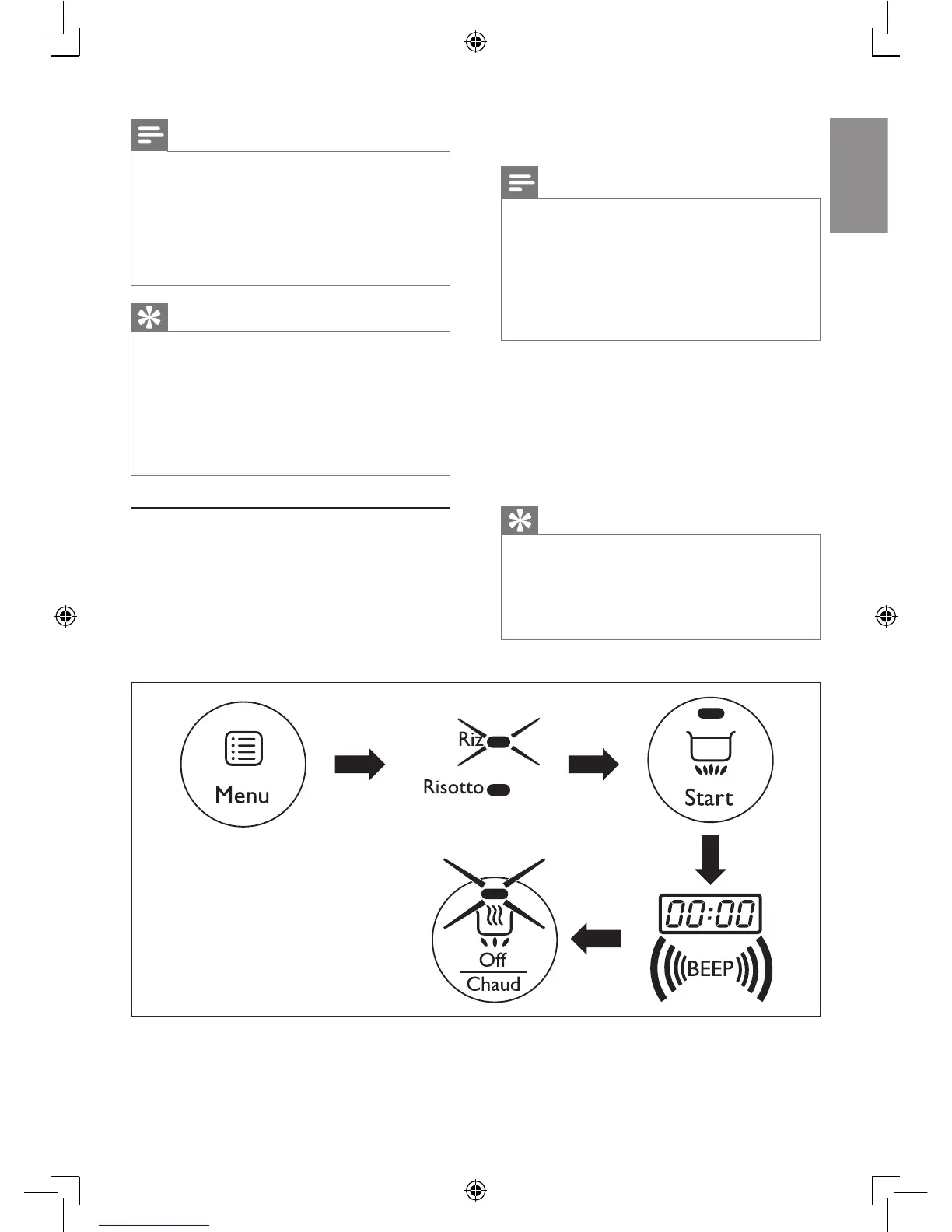 Menu

Riz

Risotto

Start

00:00

BEEP

Off

Chaud