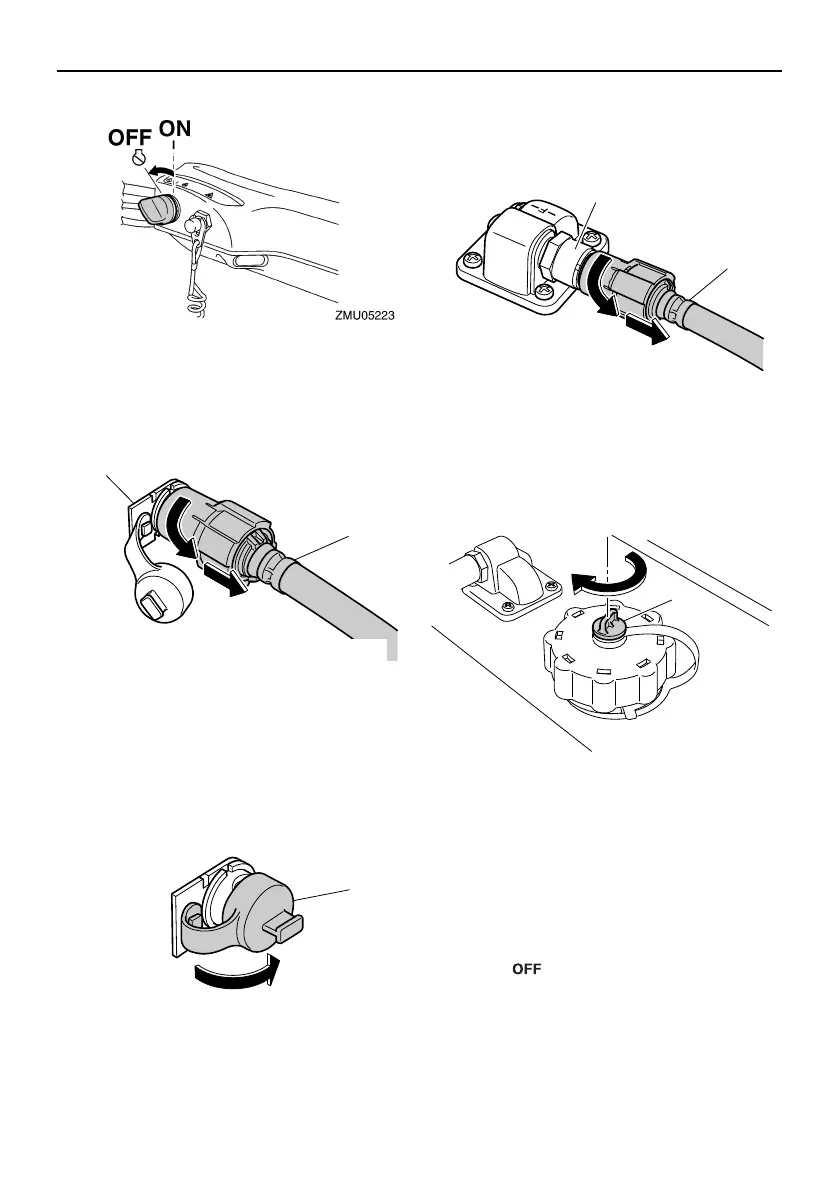 OFF ON

ZMU05223

OFF