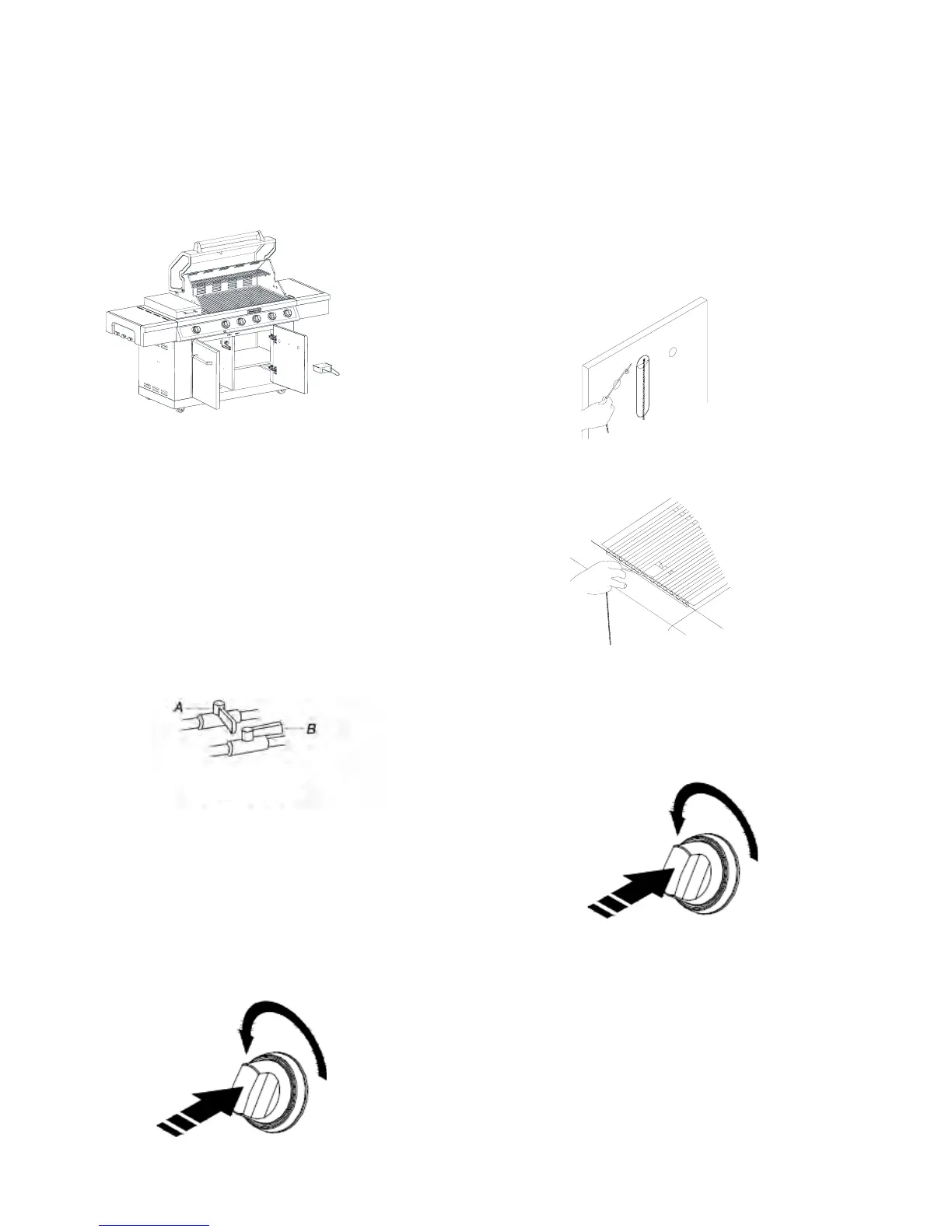 A

B