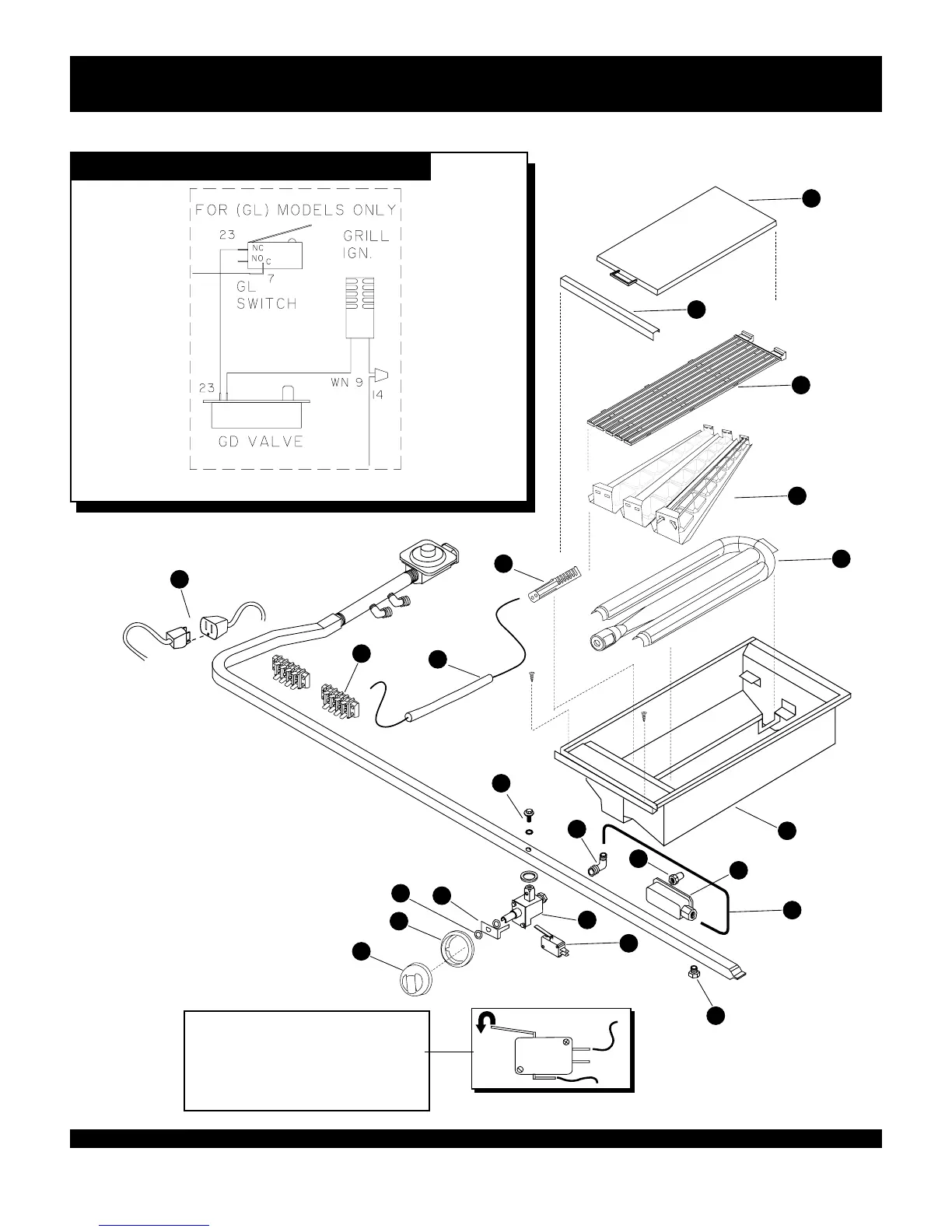 FOR (GL) MODELS ONLY

23

NC

NO

C

7

GL SWITCH

GRILL IGN.

23

WN 9

14

GD VALVE