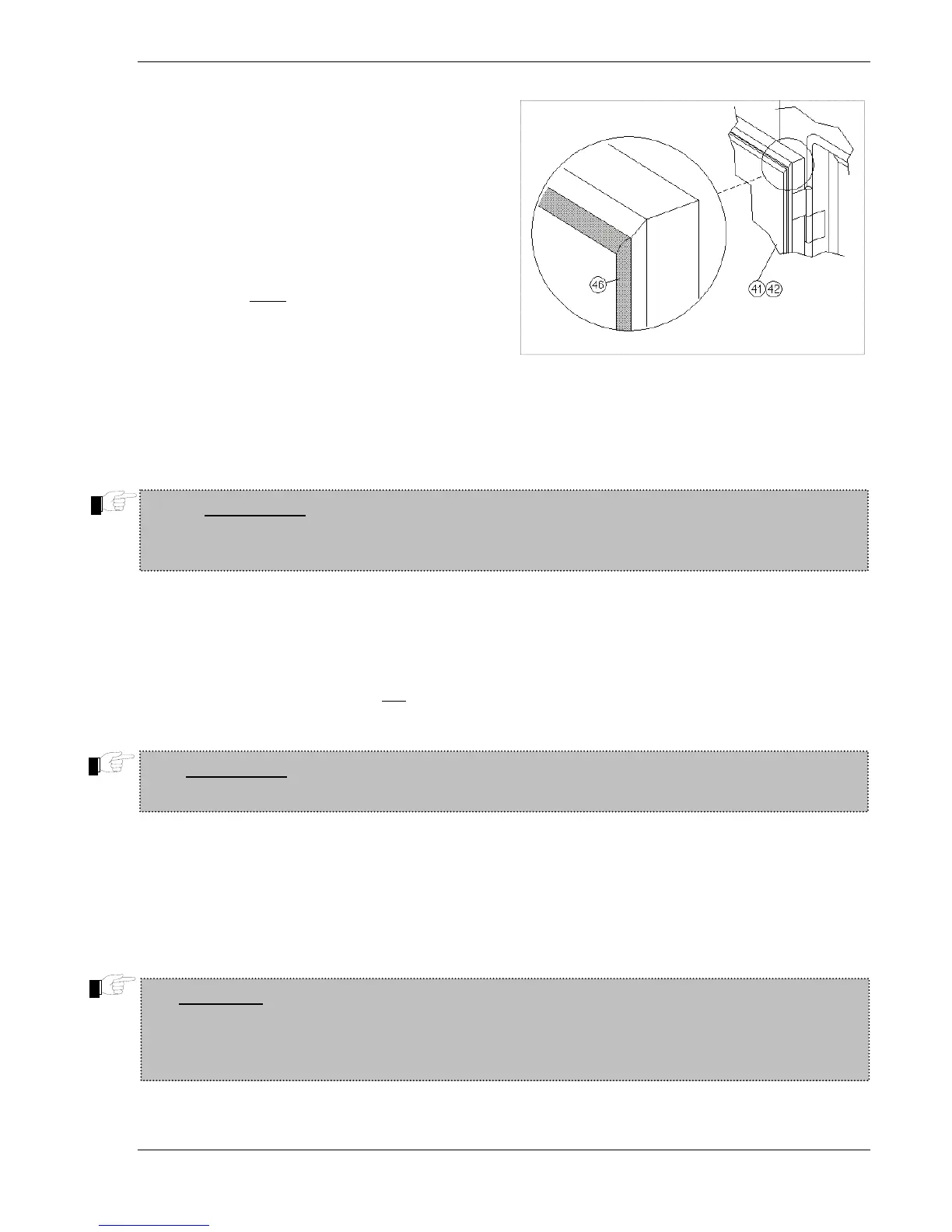 46

41 42