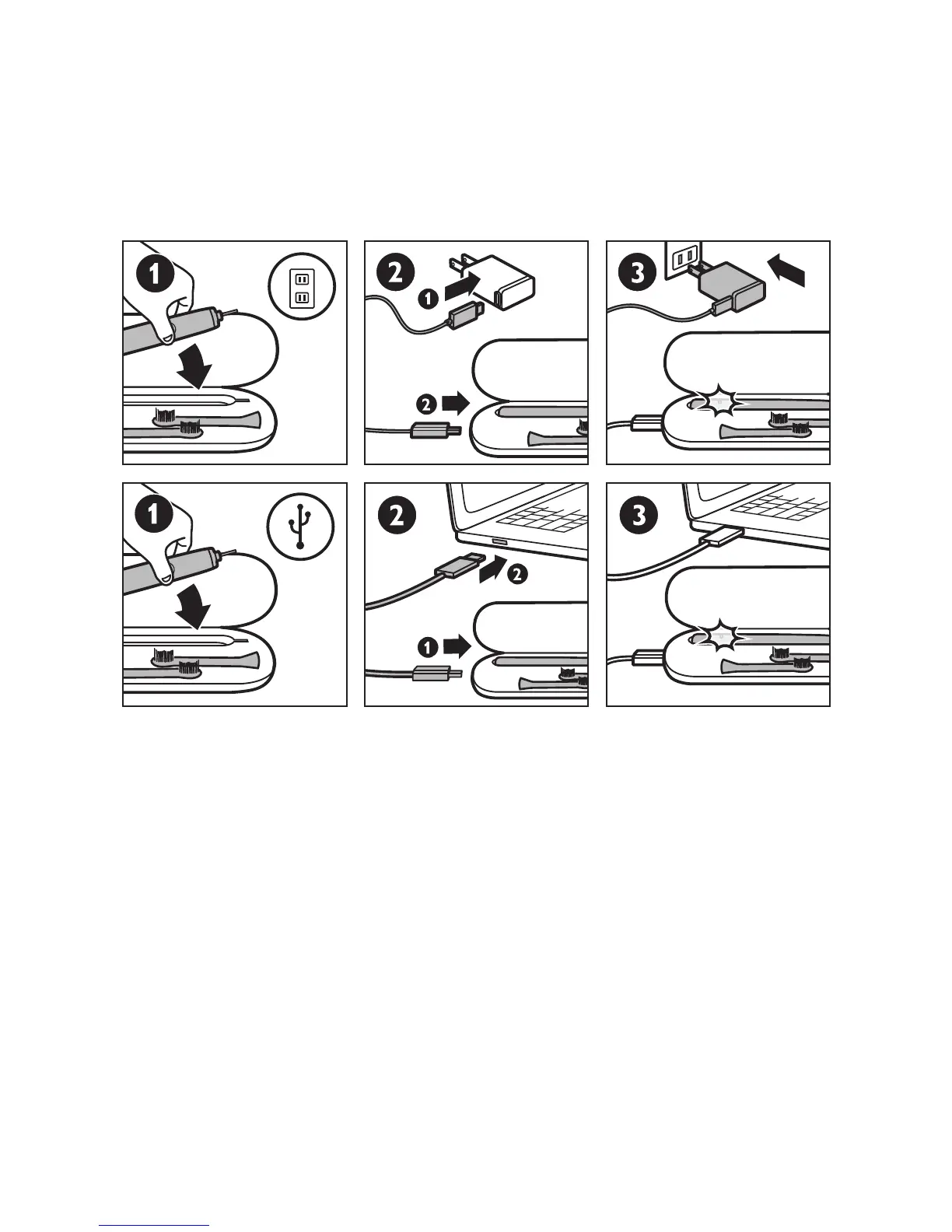 1

2
1
2

3

1

2
2
1

3