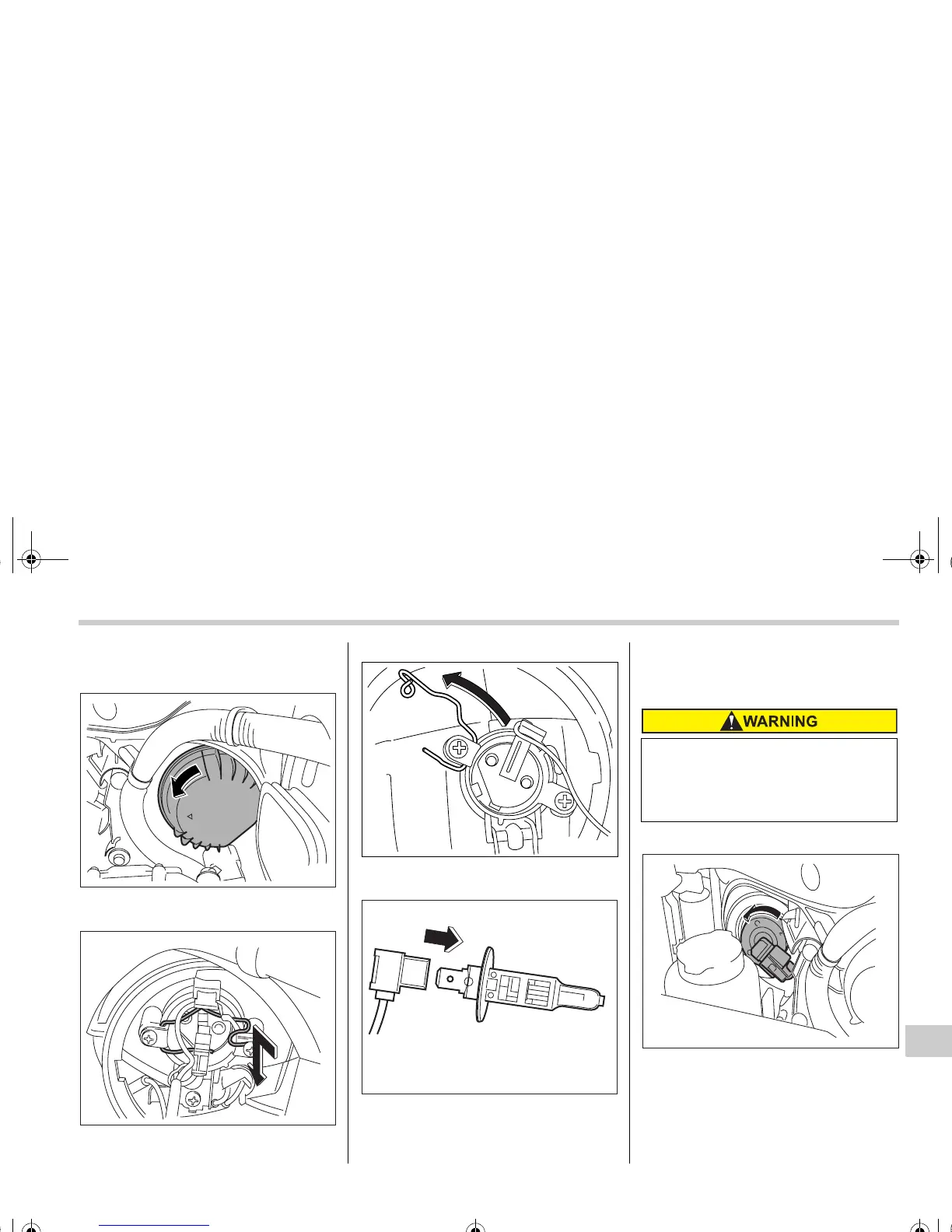 WARNING