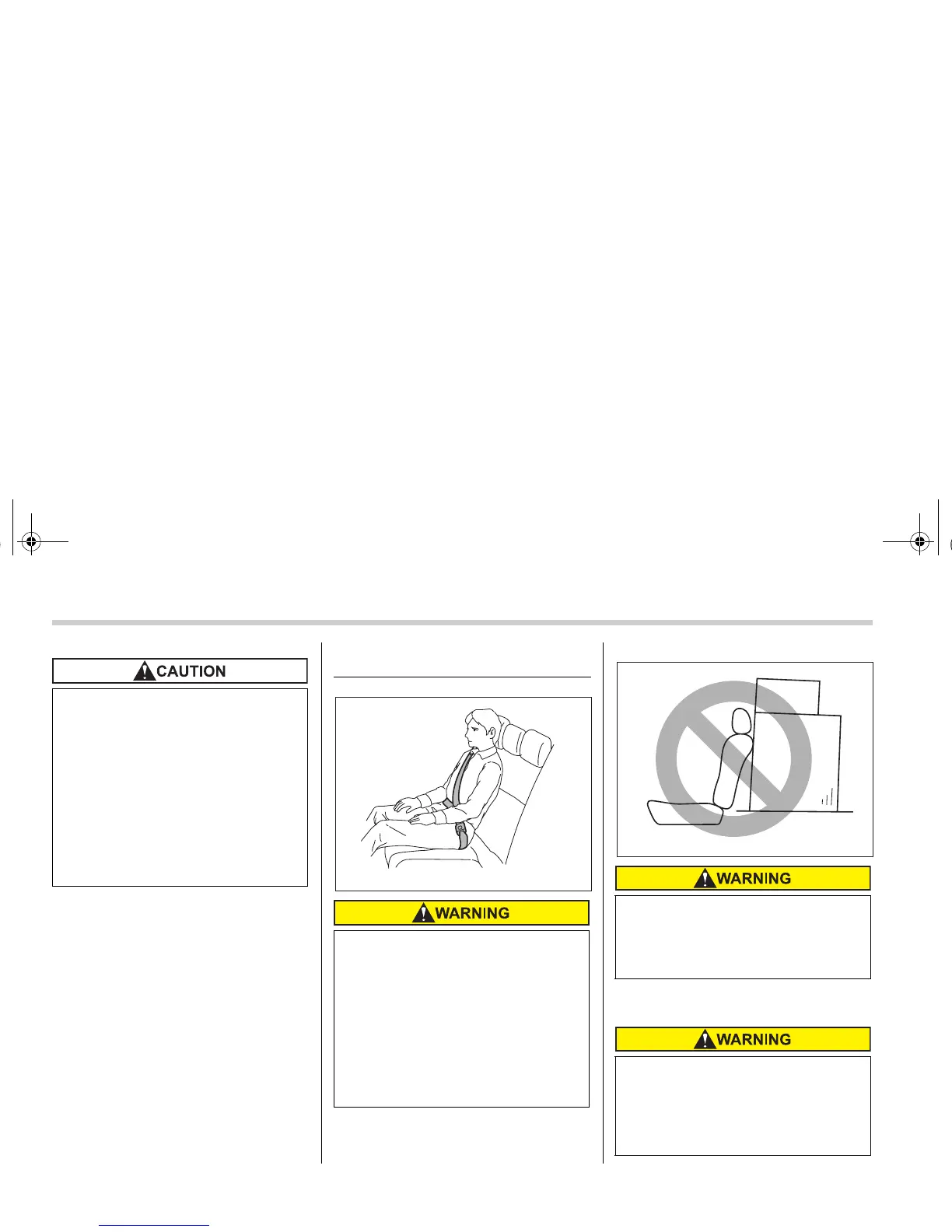 CAUTION

WARNING

WARNING

WARNING