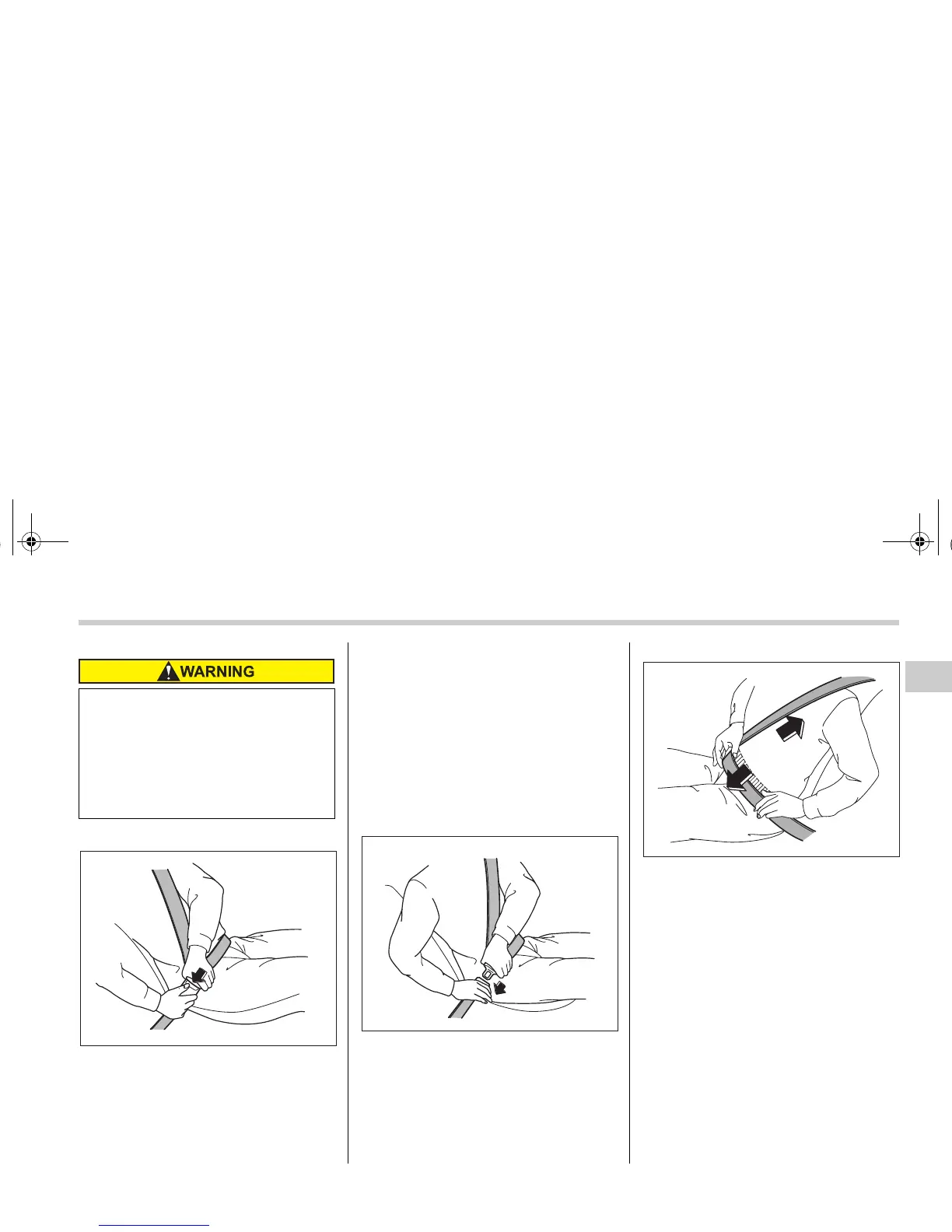 WARNING