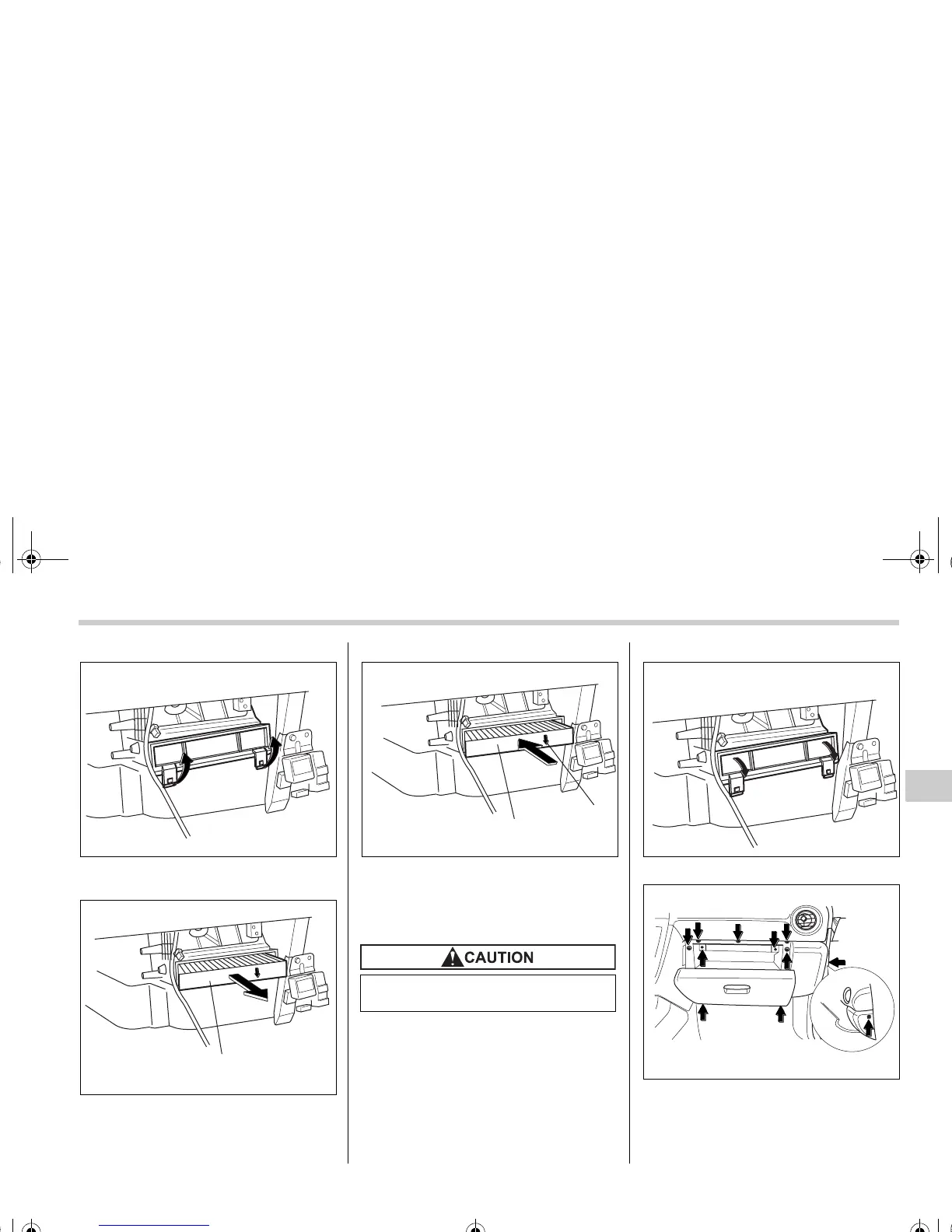 CAUTION