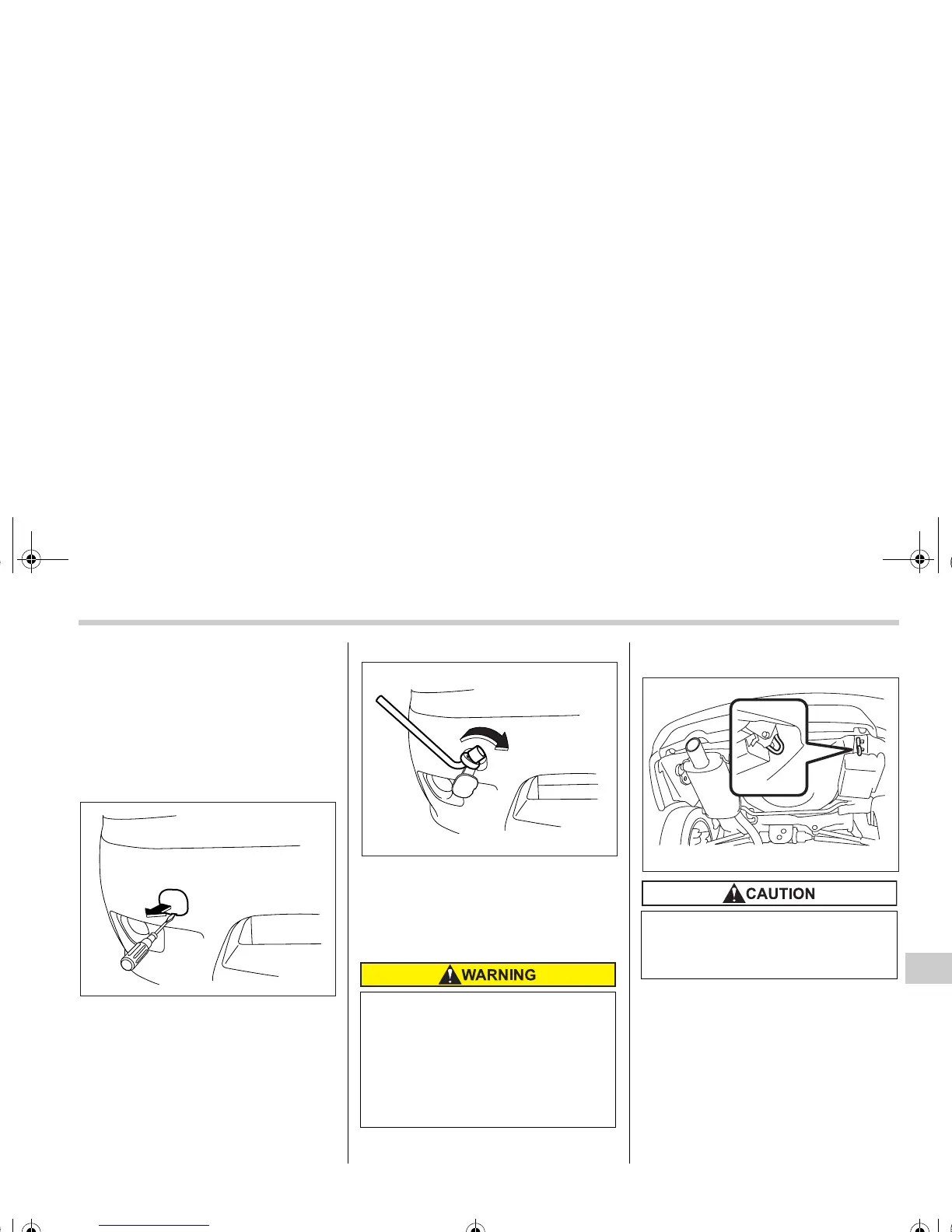 WARNING

CAUTION