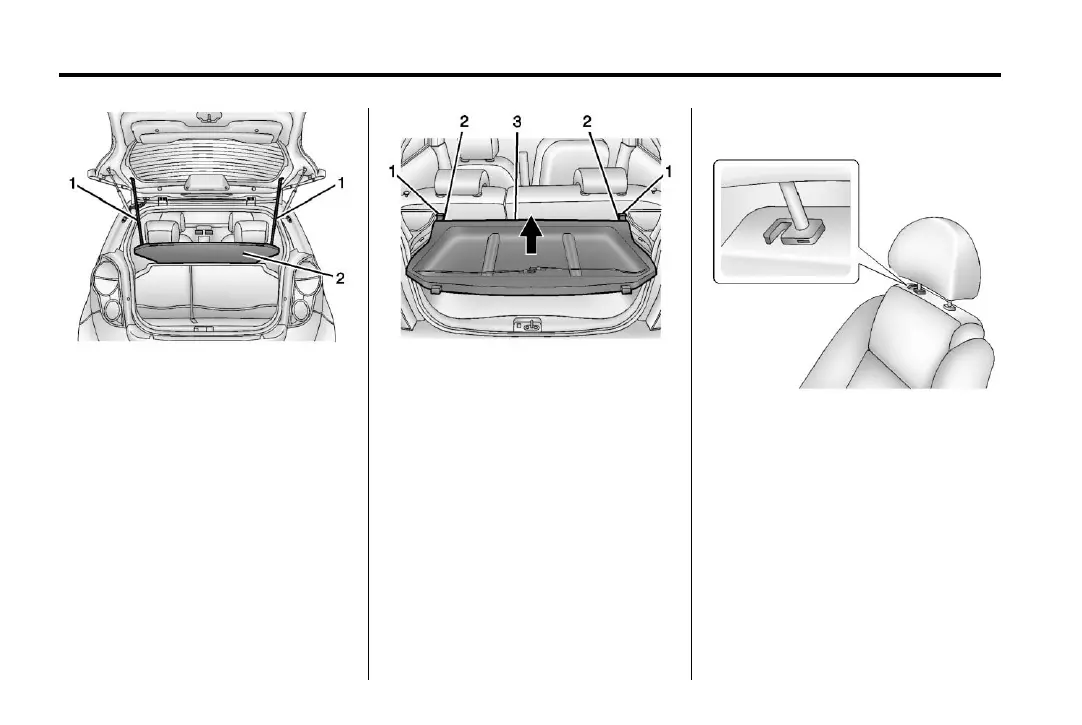 1

1

2

2

3

2

1

1