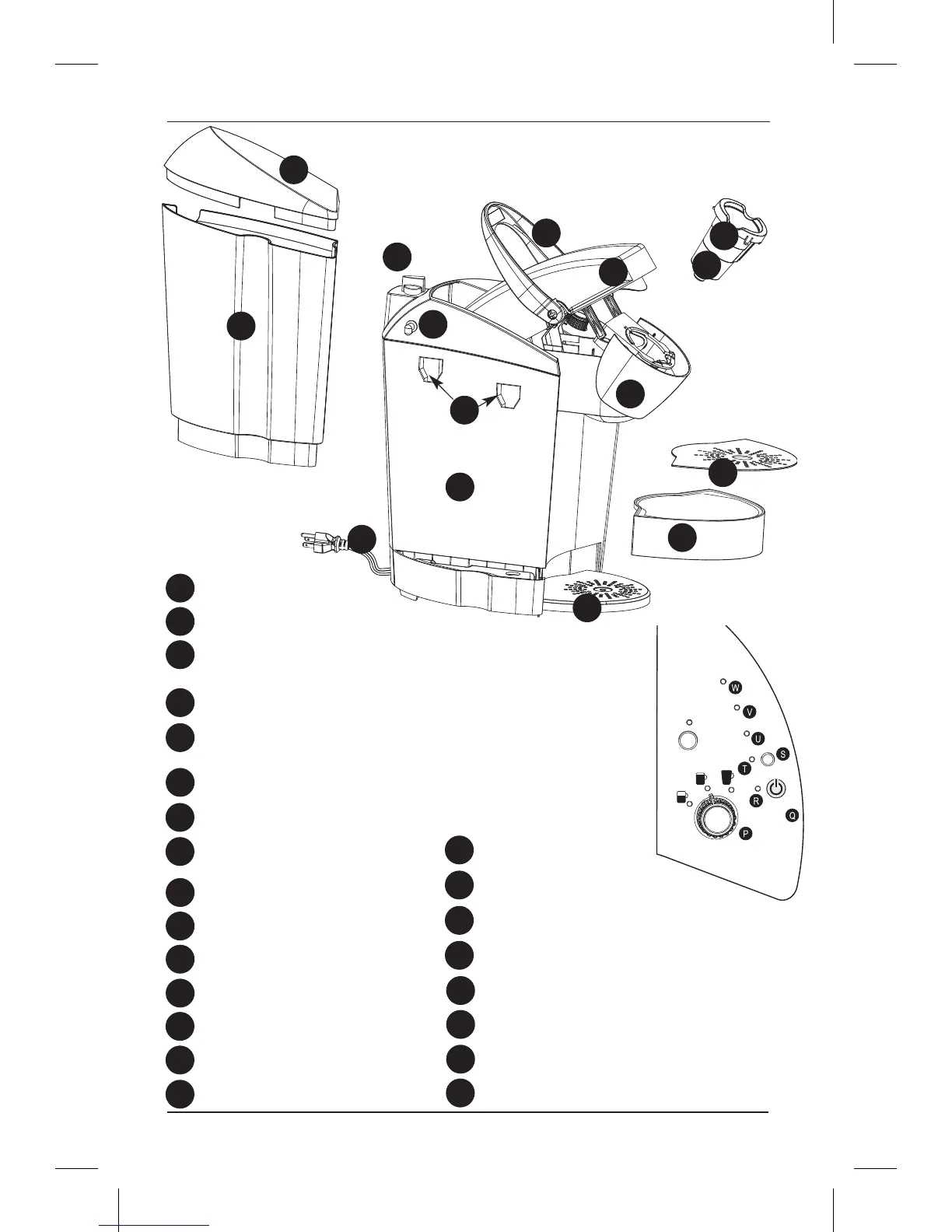 W
V
U
S
T
R
Q
P