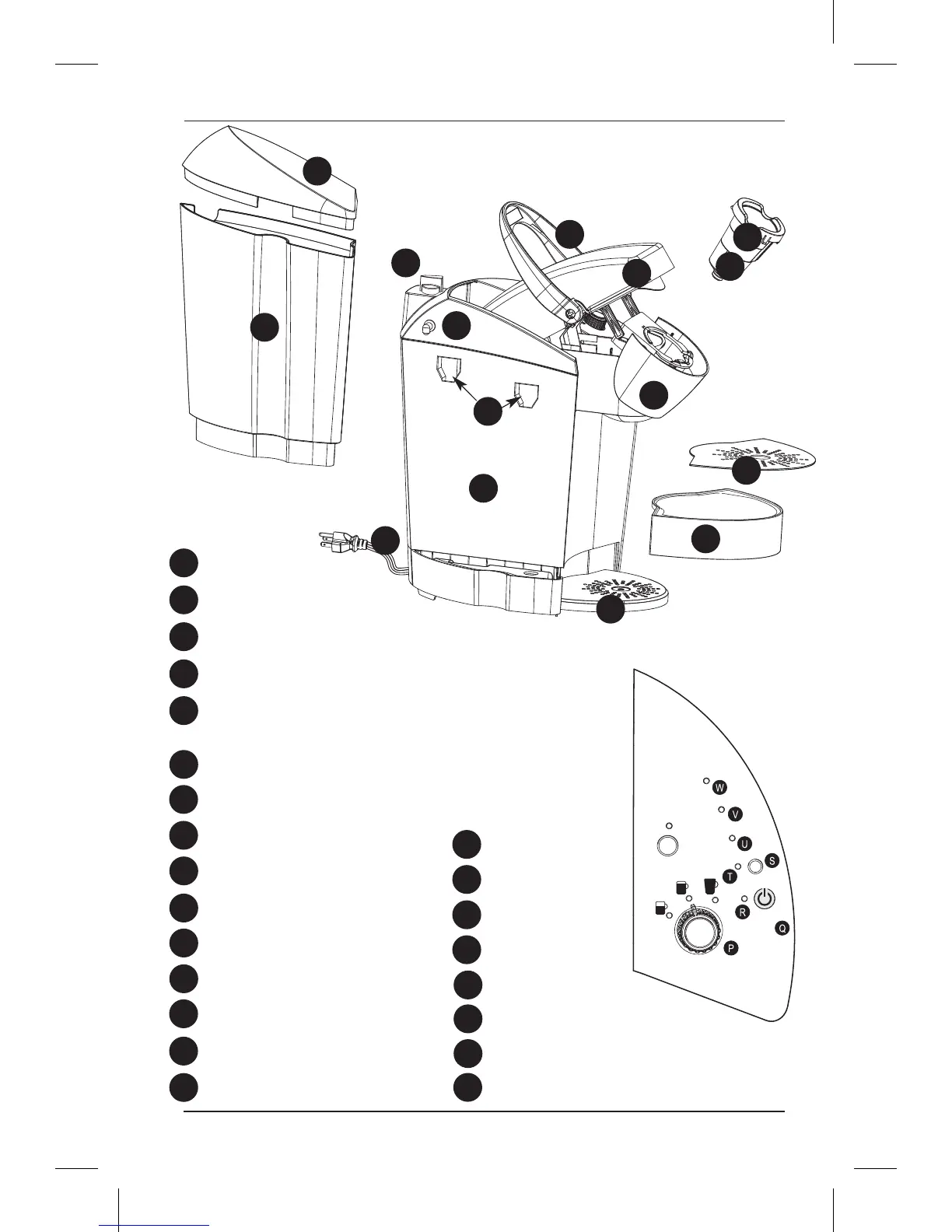 W
V
U
S
T
R
Q
P