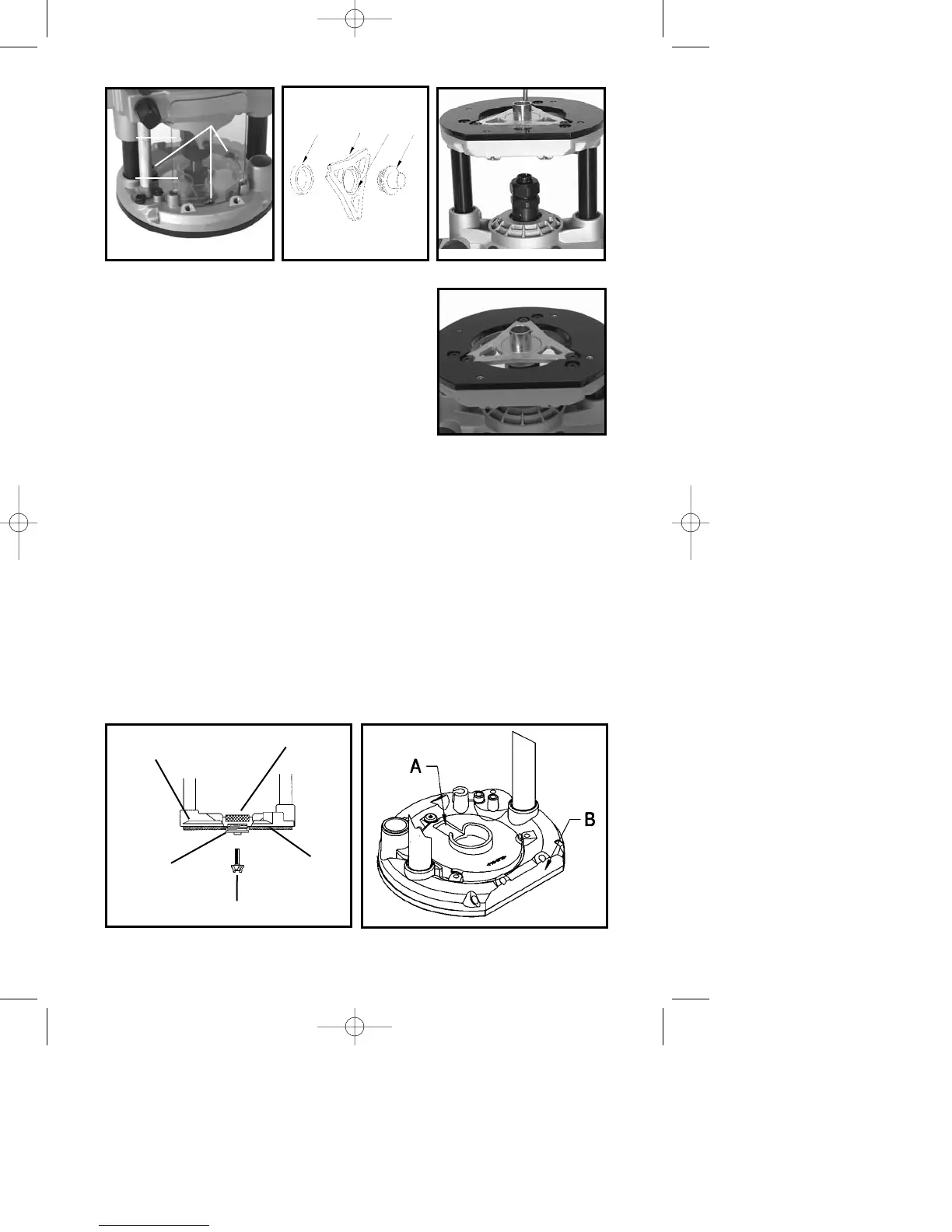 A

B