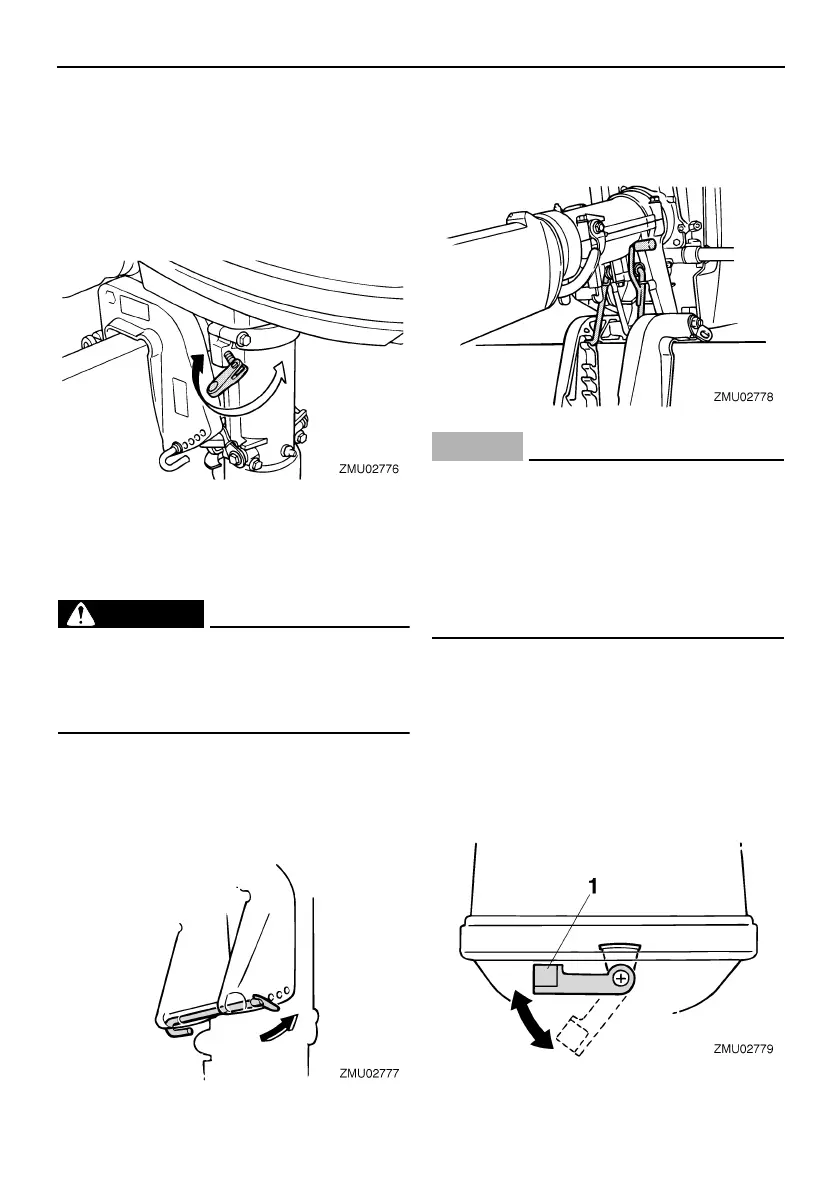 ZMU02776

ZMU02777

ZMU02778

1

ZMU02779