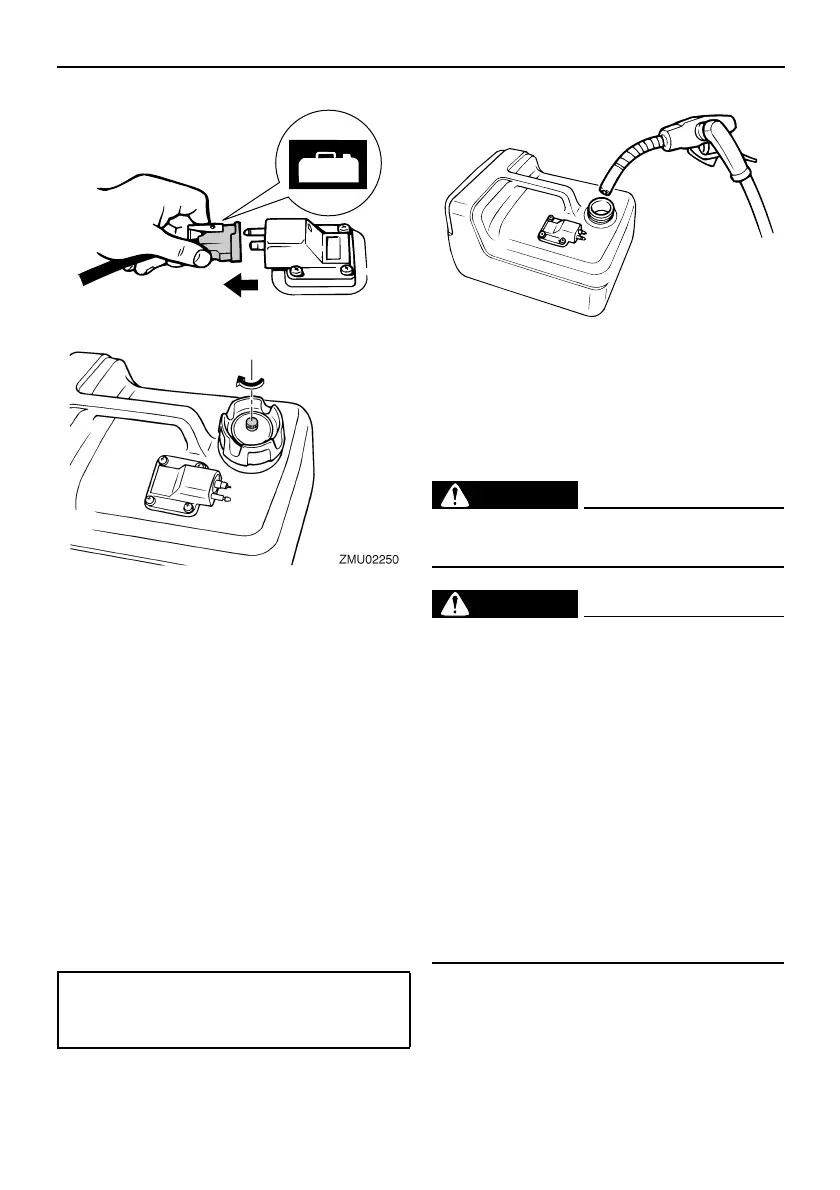 ZMU02250