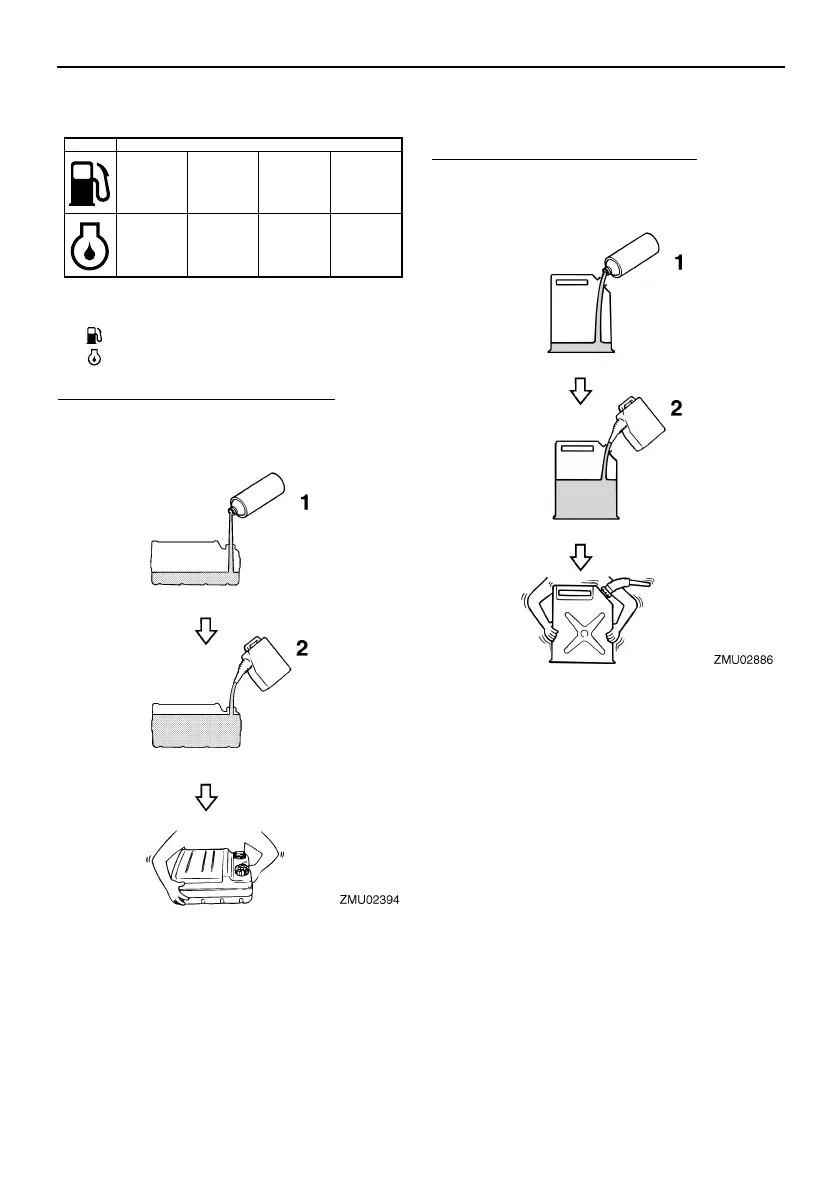 1

2

ZMU02394

1

2

ZMU02886