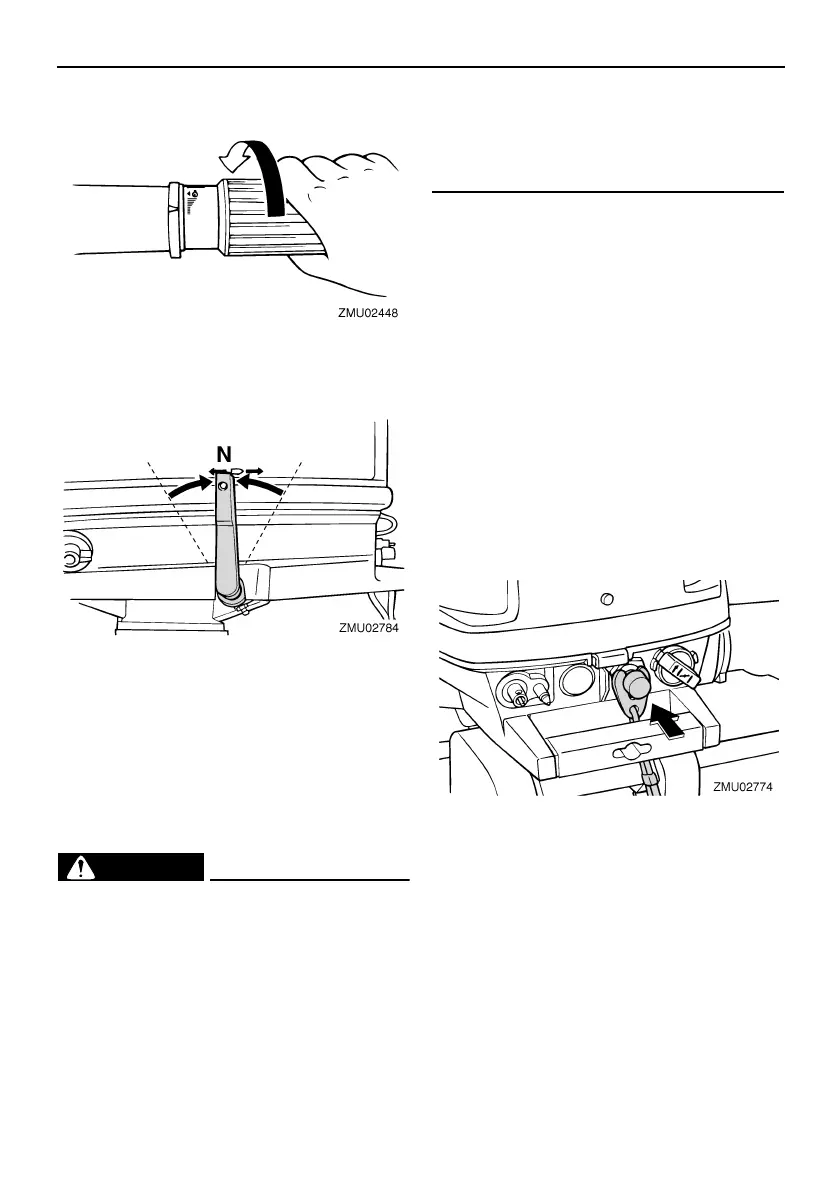 ZMU02448

N

ZMU02784

ZMU02774