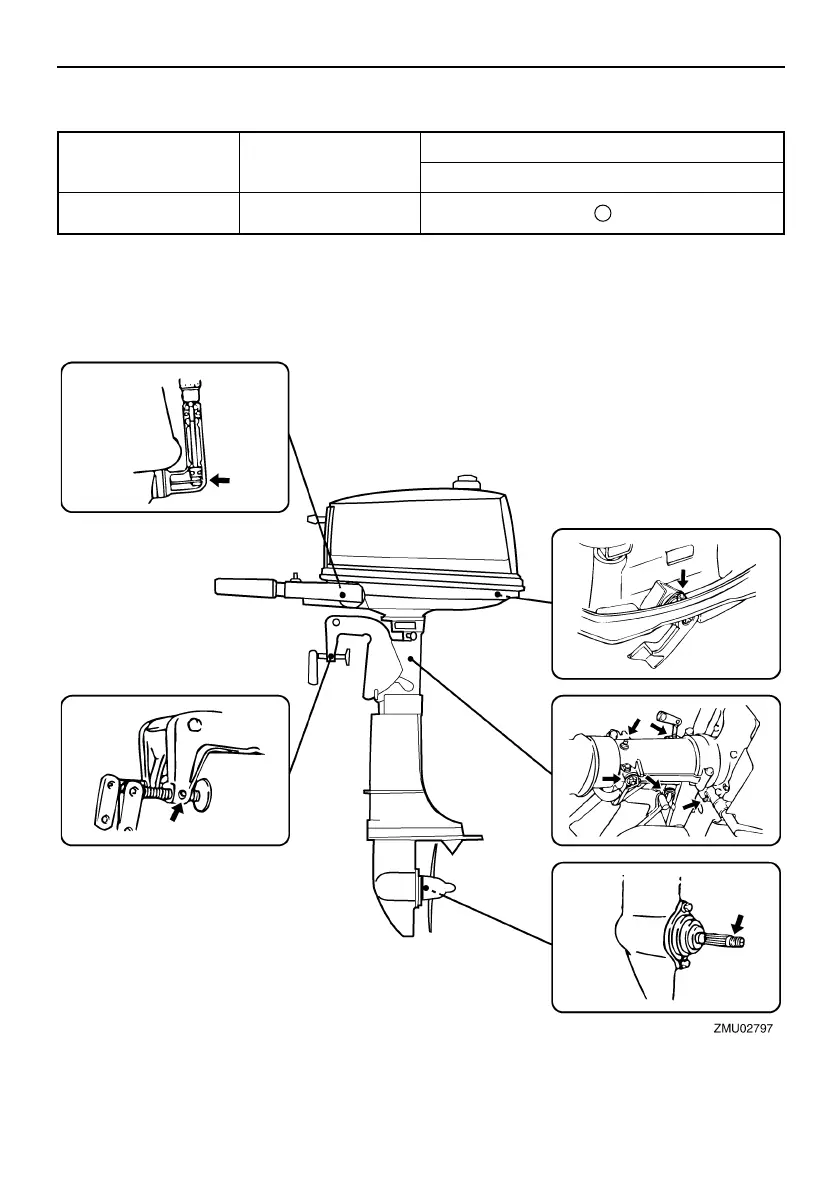 ZMU02797