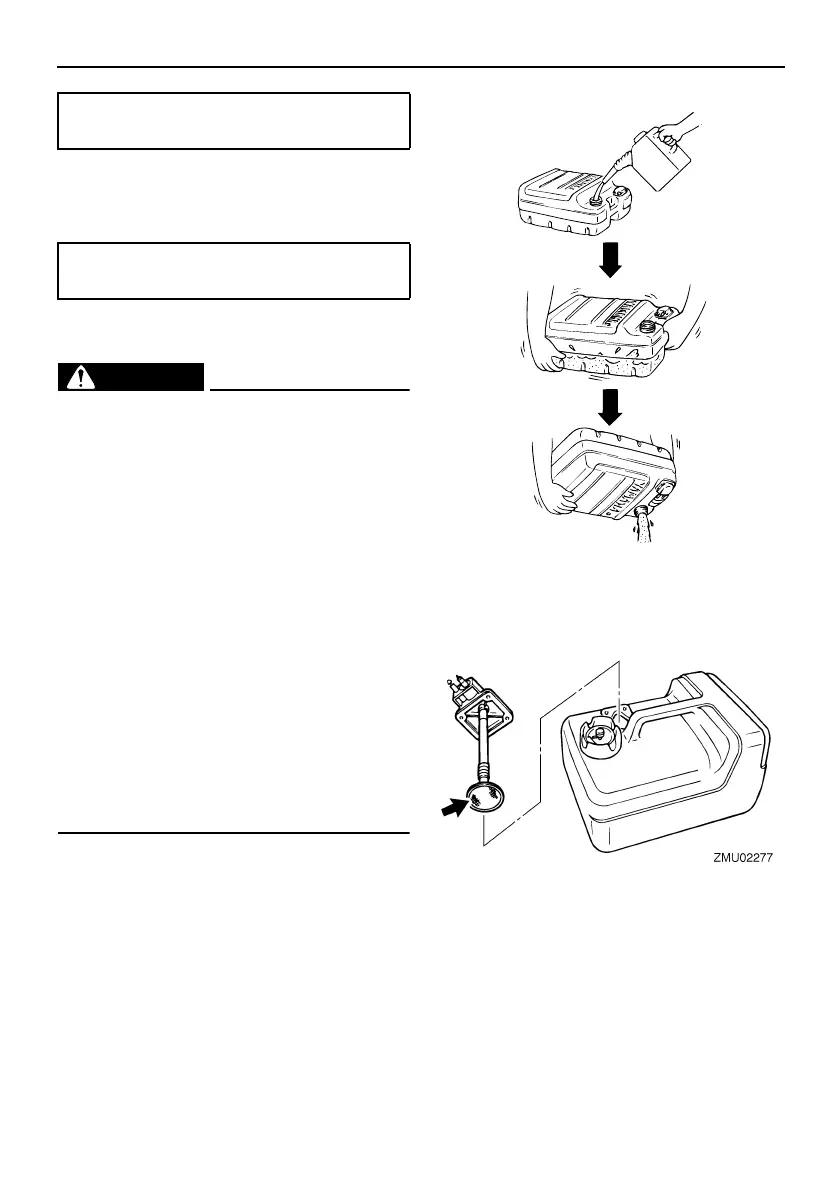 ZMU02277