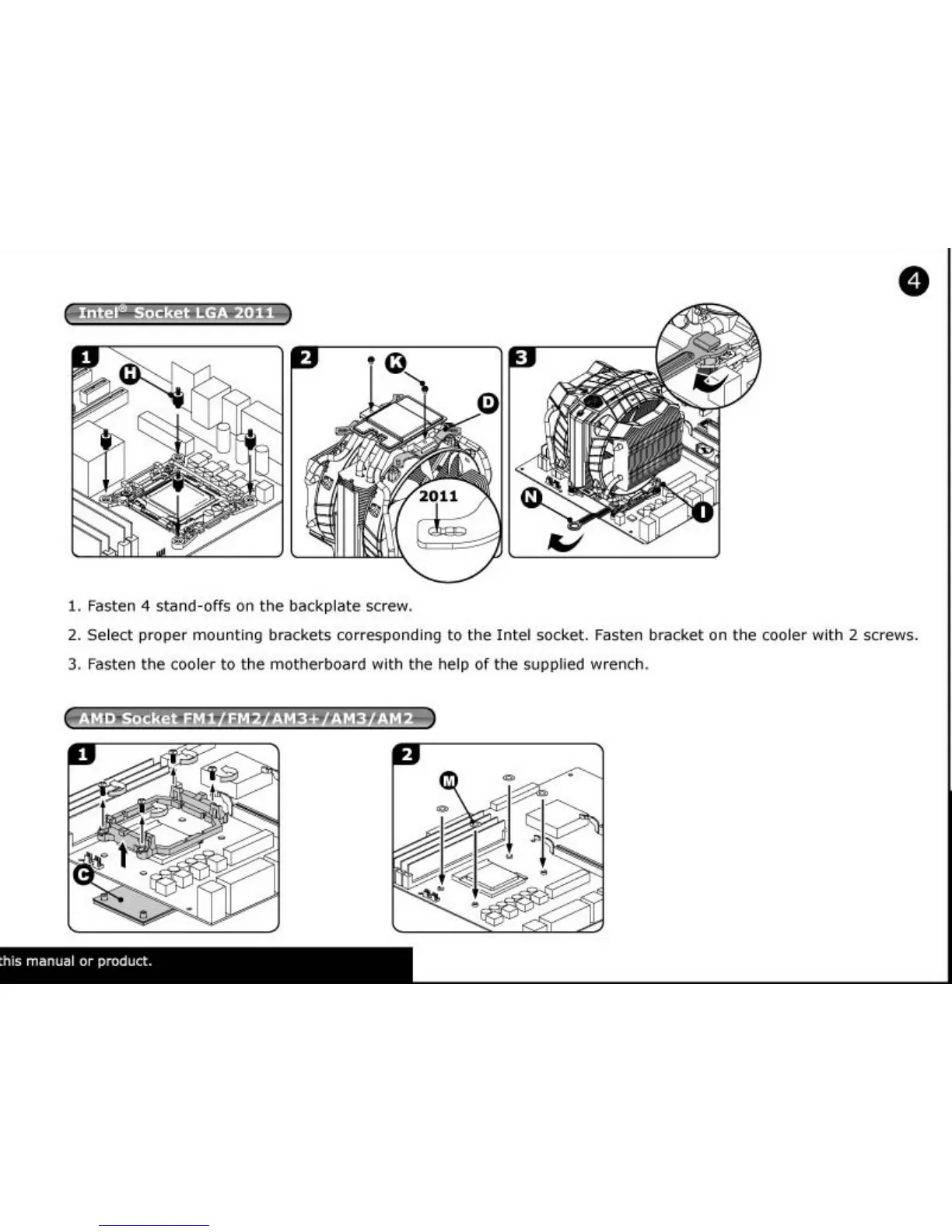 4

Intel® Socket LGA 2011

1

H

2

K

D

2011

3

N

I

1. Fasten 4 stand-offs on the backplate screw.

2. Select proper mounting brackets corresponding to the Intel socket. Fasten bracket on the cooler with 2 screws.

3. Fasten the cooler to the motherboard with the help of the supplied wrench.

AMD Socket FM1/FM2/AM3+/AM3/AM2

1

C

2

M

this manual or product.