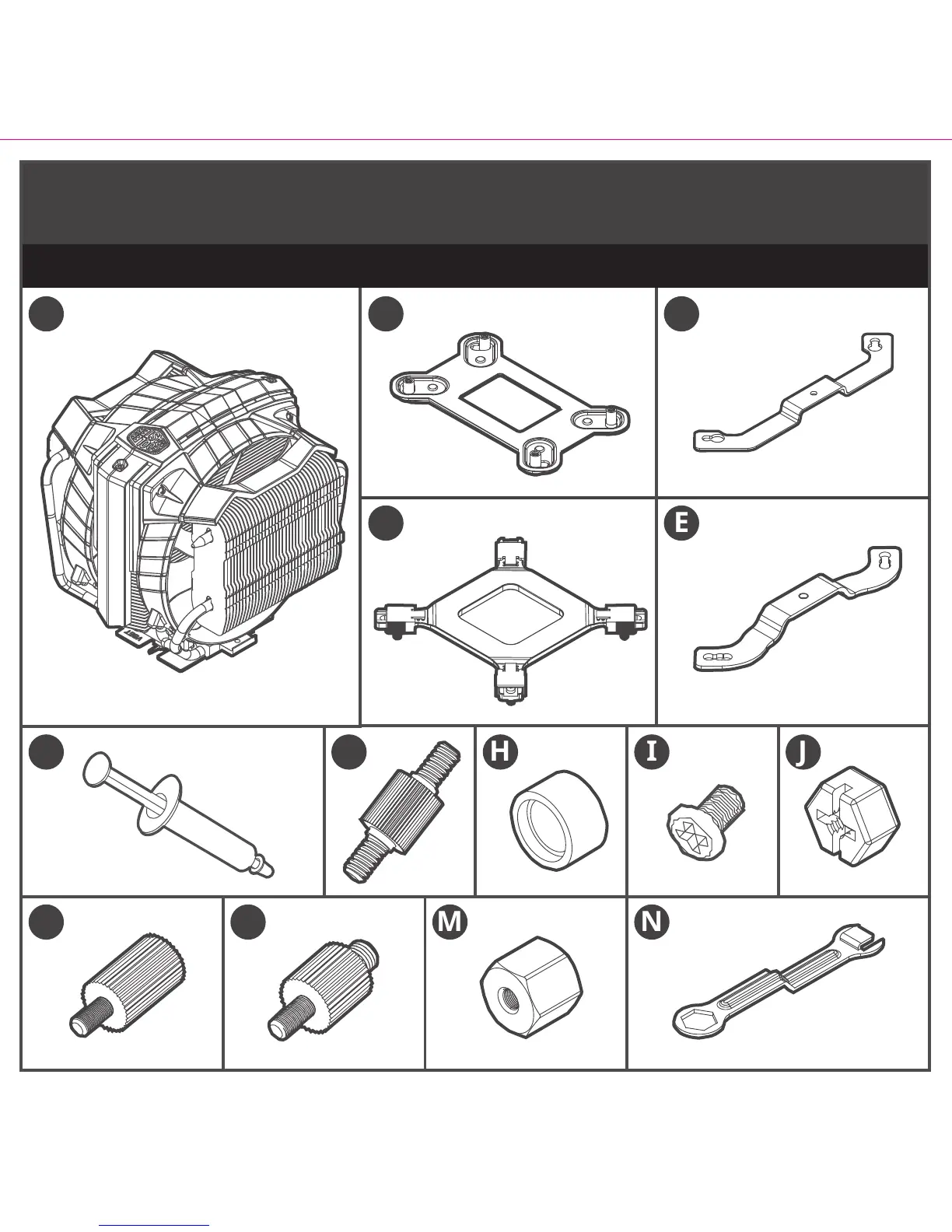 E

H

I

J

M

N