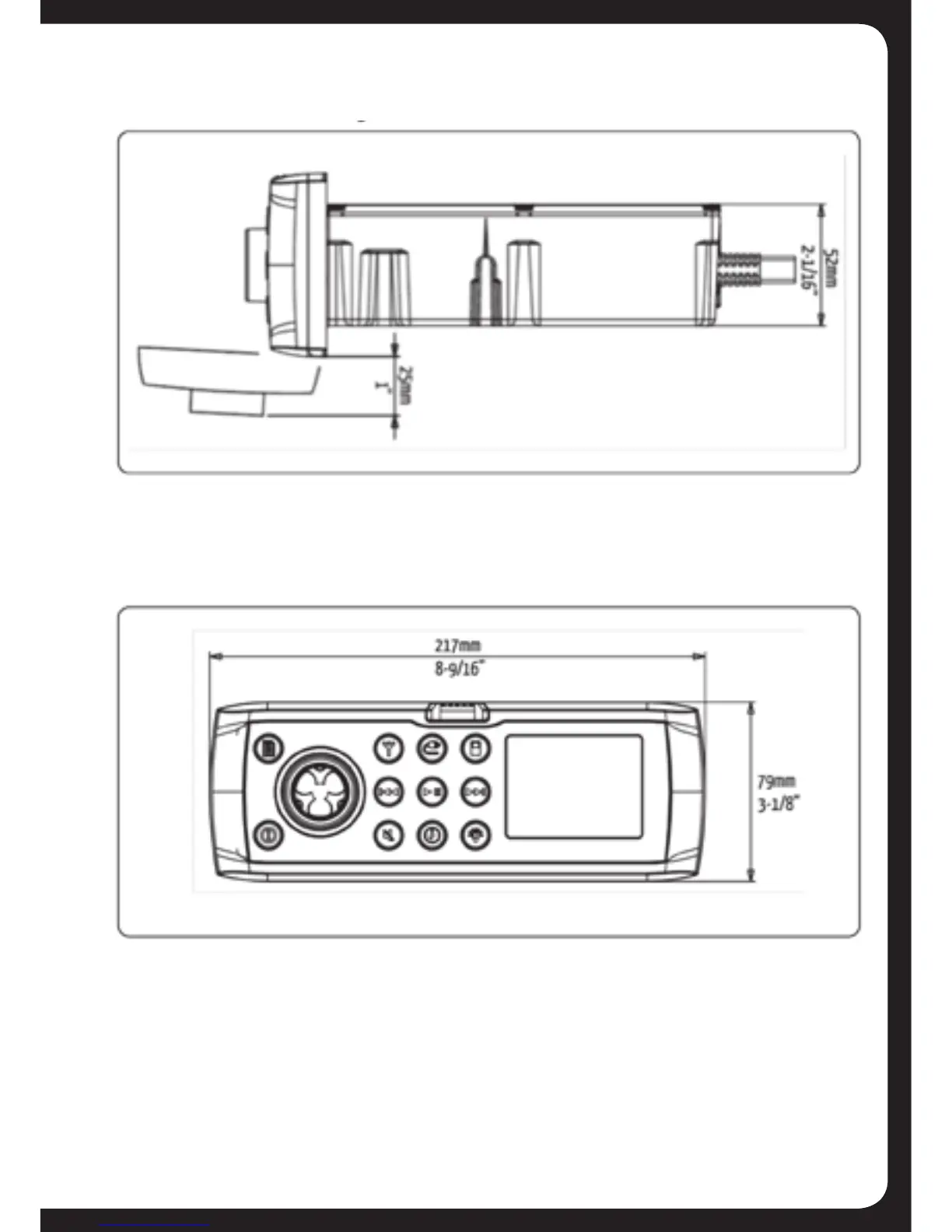 52mm
2-1/16"

25mm
1"

217mm
8-9/16"

79mm
3-1/8"