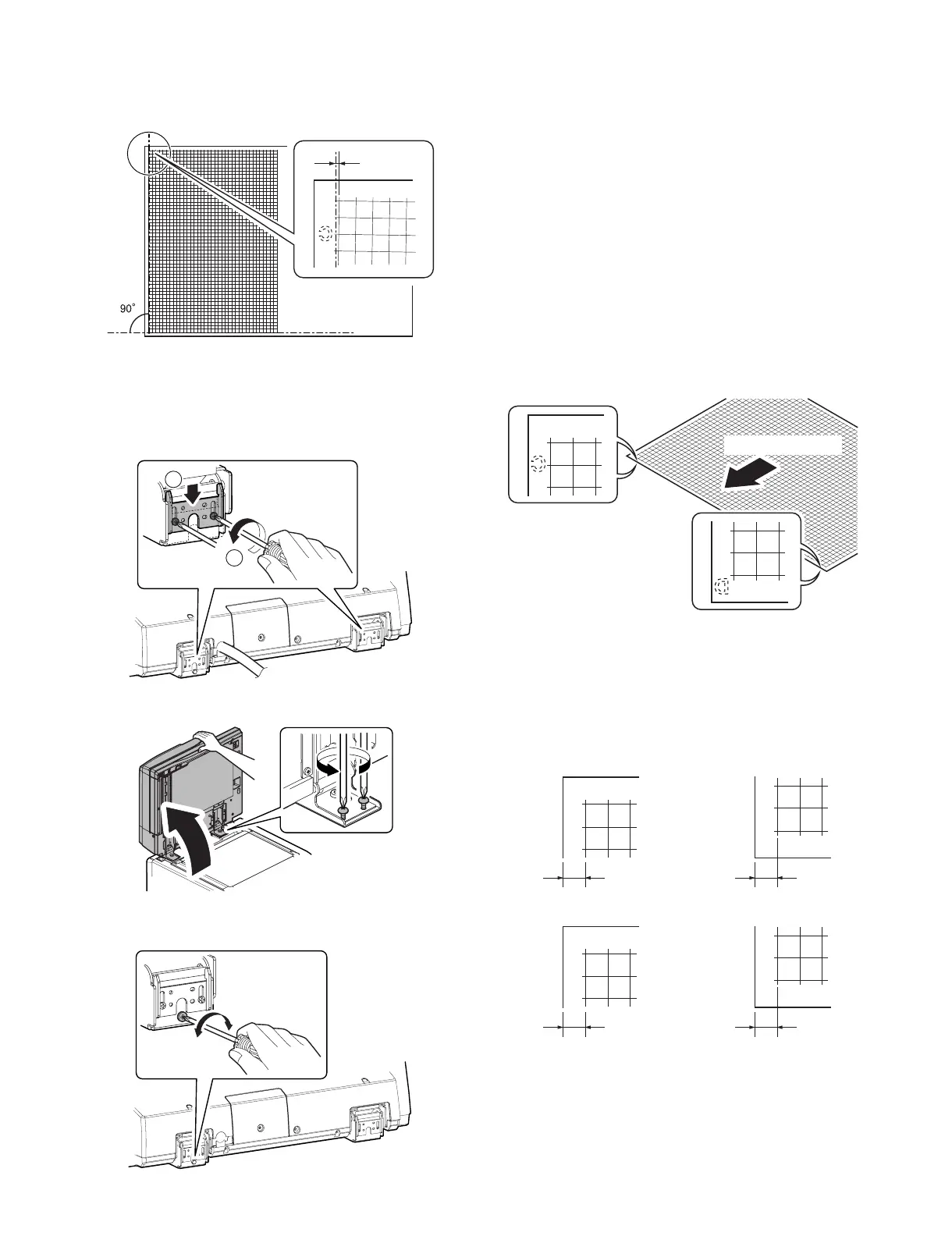 90°