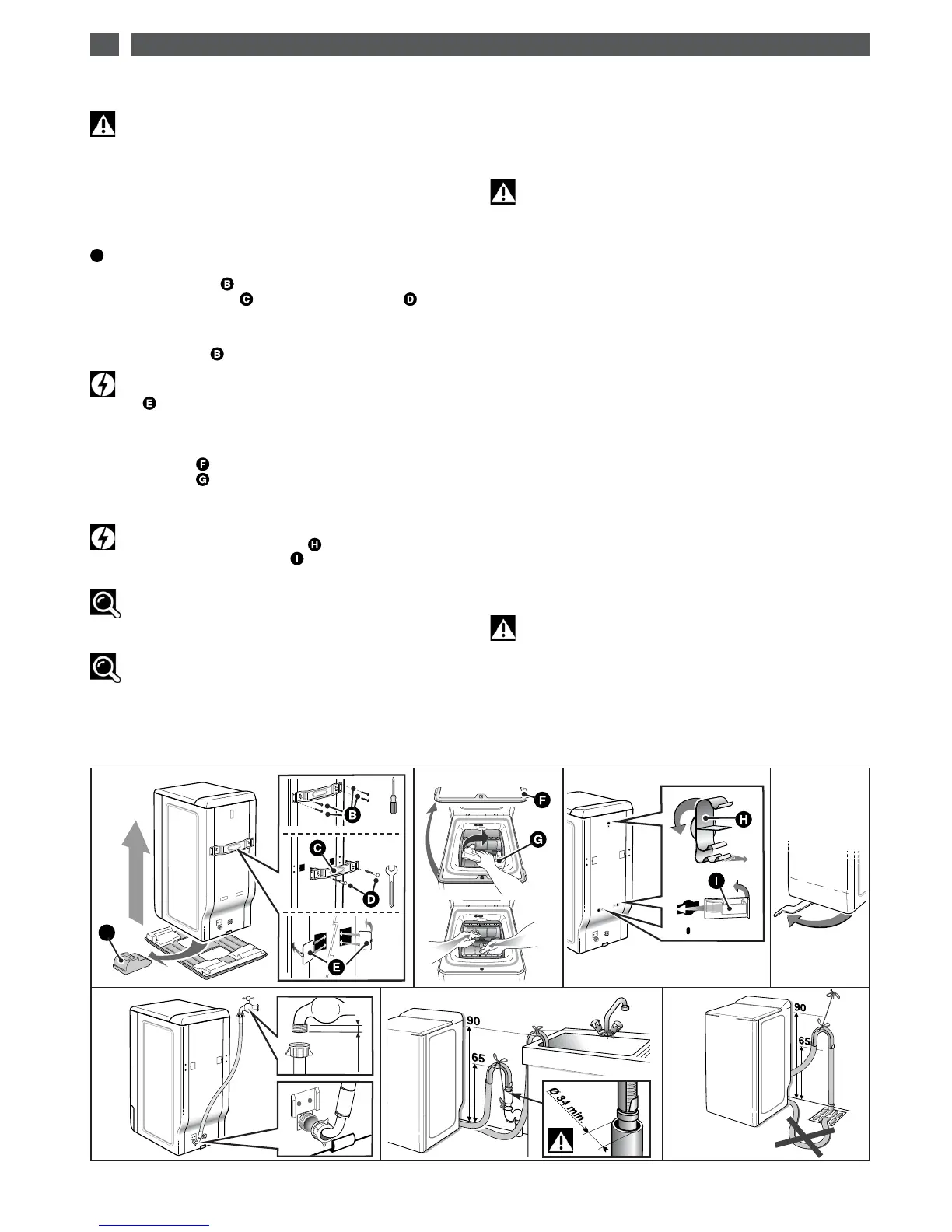 B
C
D
B
E
F
G
H
I
B
C
D
E
F
G
H
I
90
65
Ø 34 min.
90
65