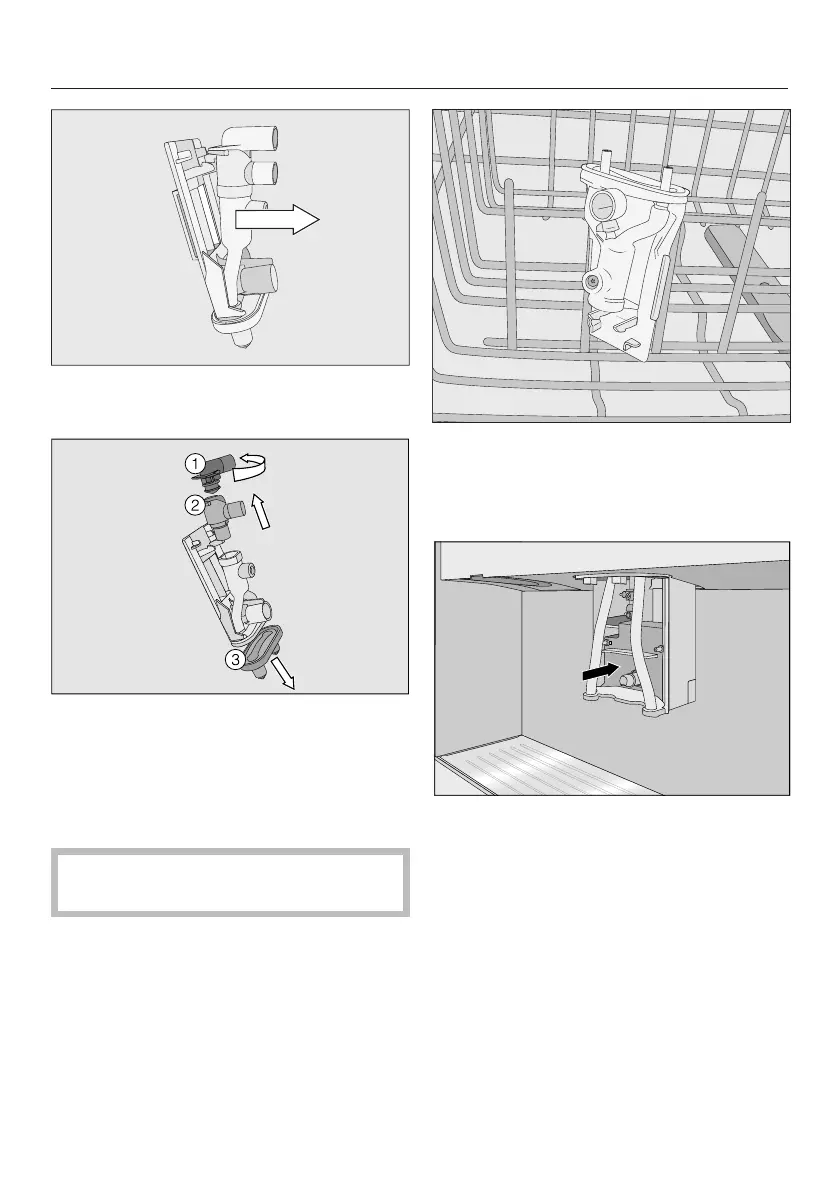 1

2

3