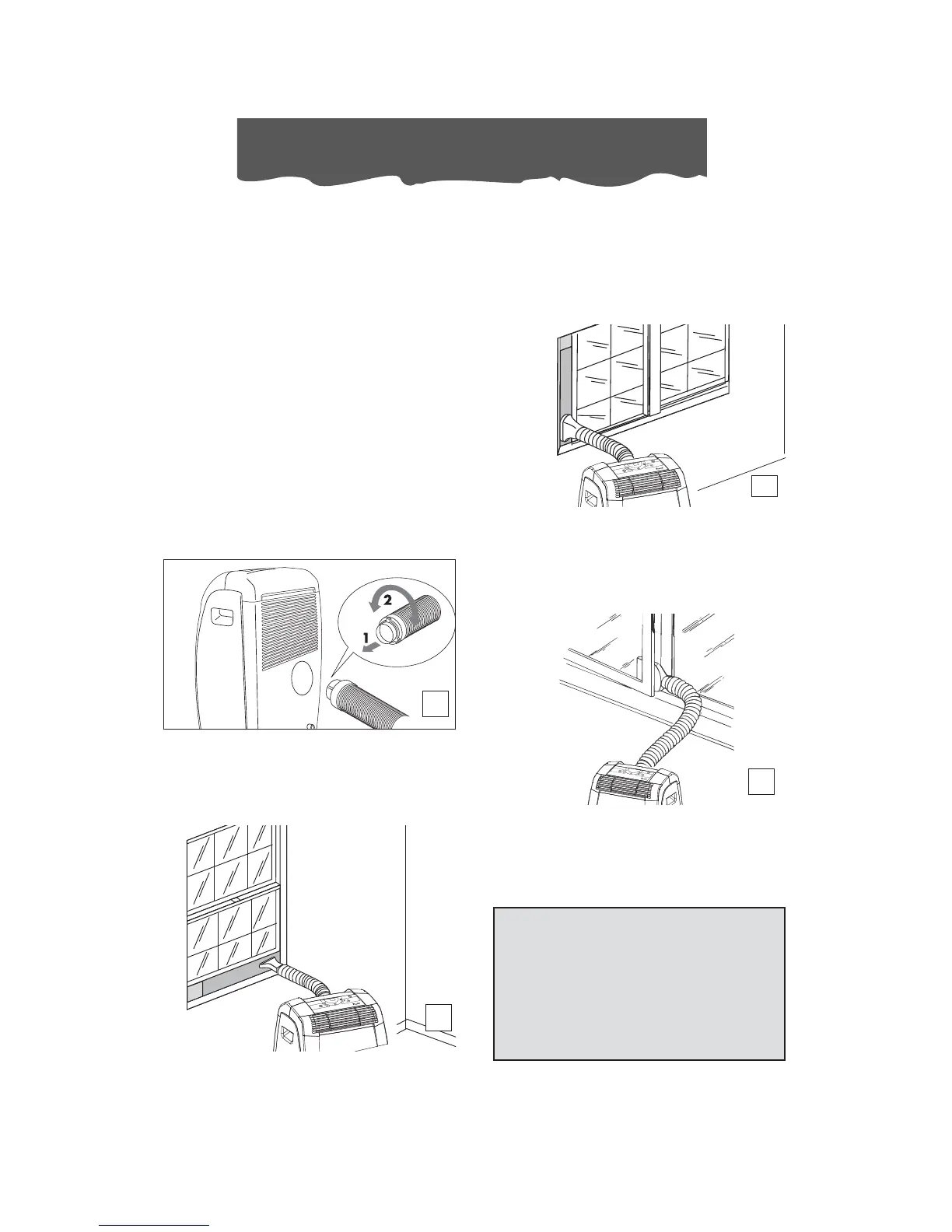 2

1