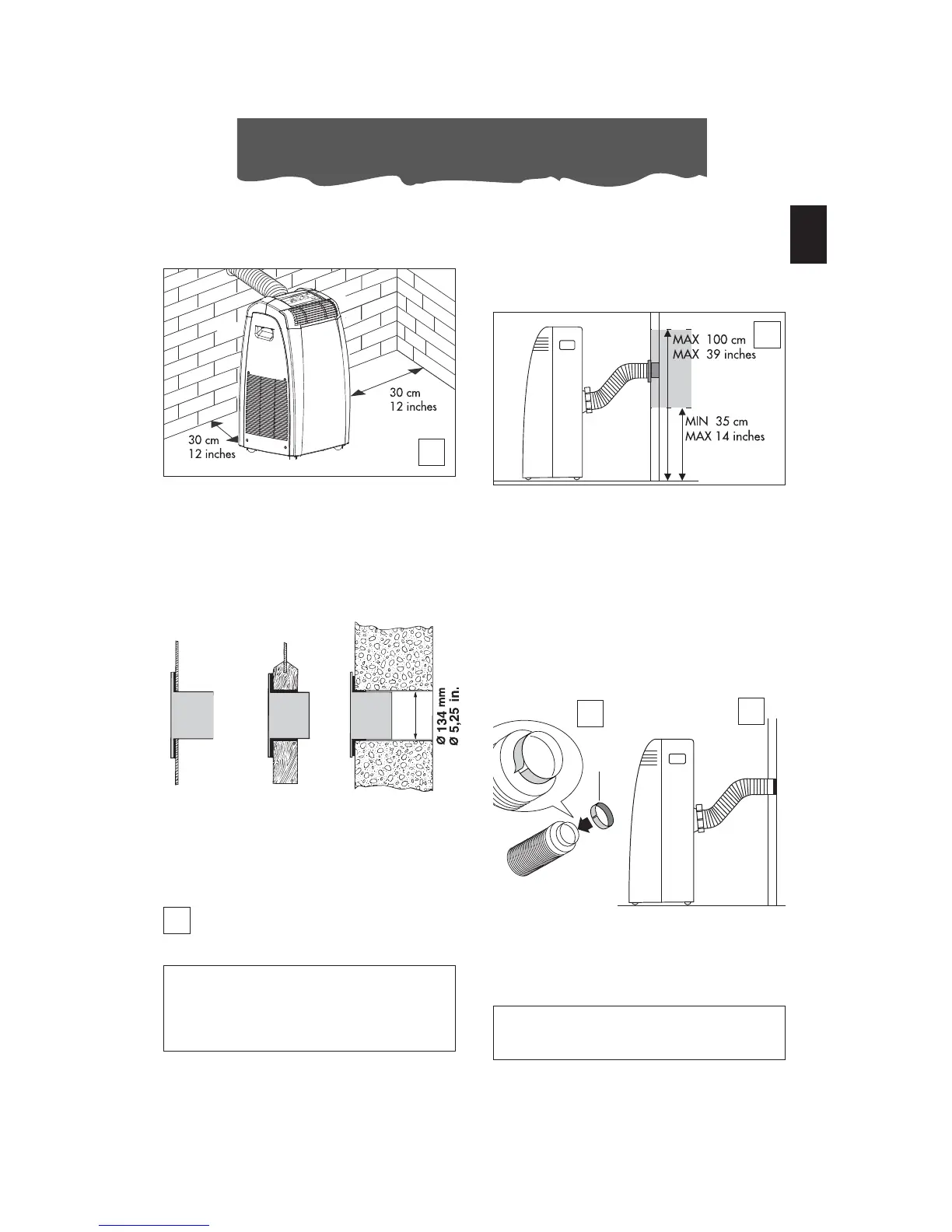 30 cm
12 inches

30 cm
12 inches

MAX 100 cm
MAX 39 inches

MIN 35 cm
MAX 14 inches

Ø 134 mm
Ø 5,25 in.