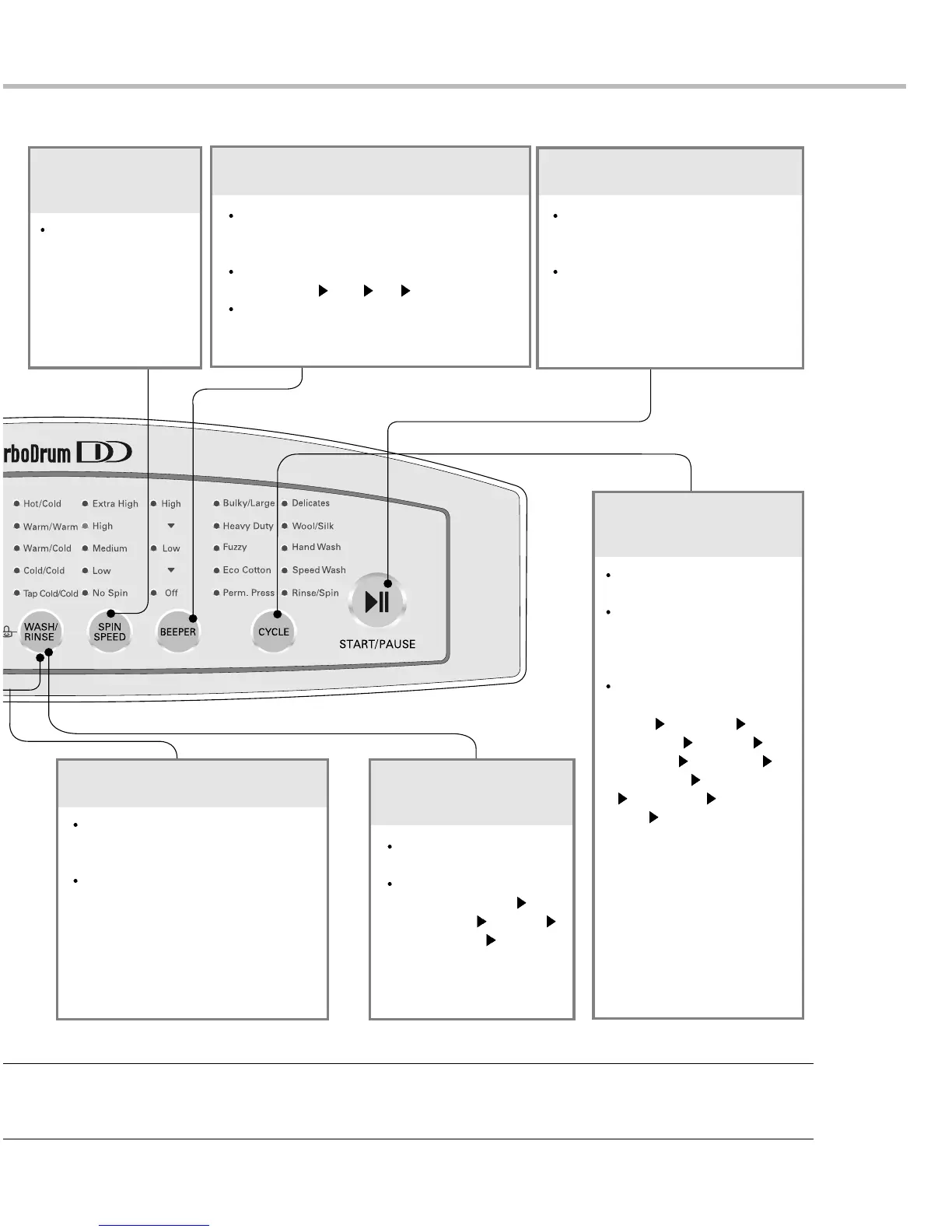 rboDrum DD

Hot/Cold
Warm/Warm
Warm/Cold
Cold/Cold
Tap Cold/Cold

Extra High
High
Medium
Low
No Spin

High
Low
Off

Bulky/Large
Heavy Duty
Fuzzy
Eco Cotton
Perm. Press

Delicates
Wool/Silk
Hand Wash
Speed Wash
Rinse/Spin

WASH/ RINSE
SPIN SPEED
BEEPER
CYCLE
START/PAUSE