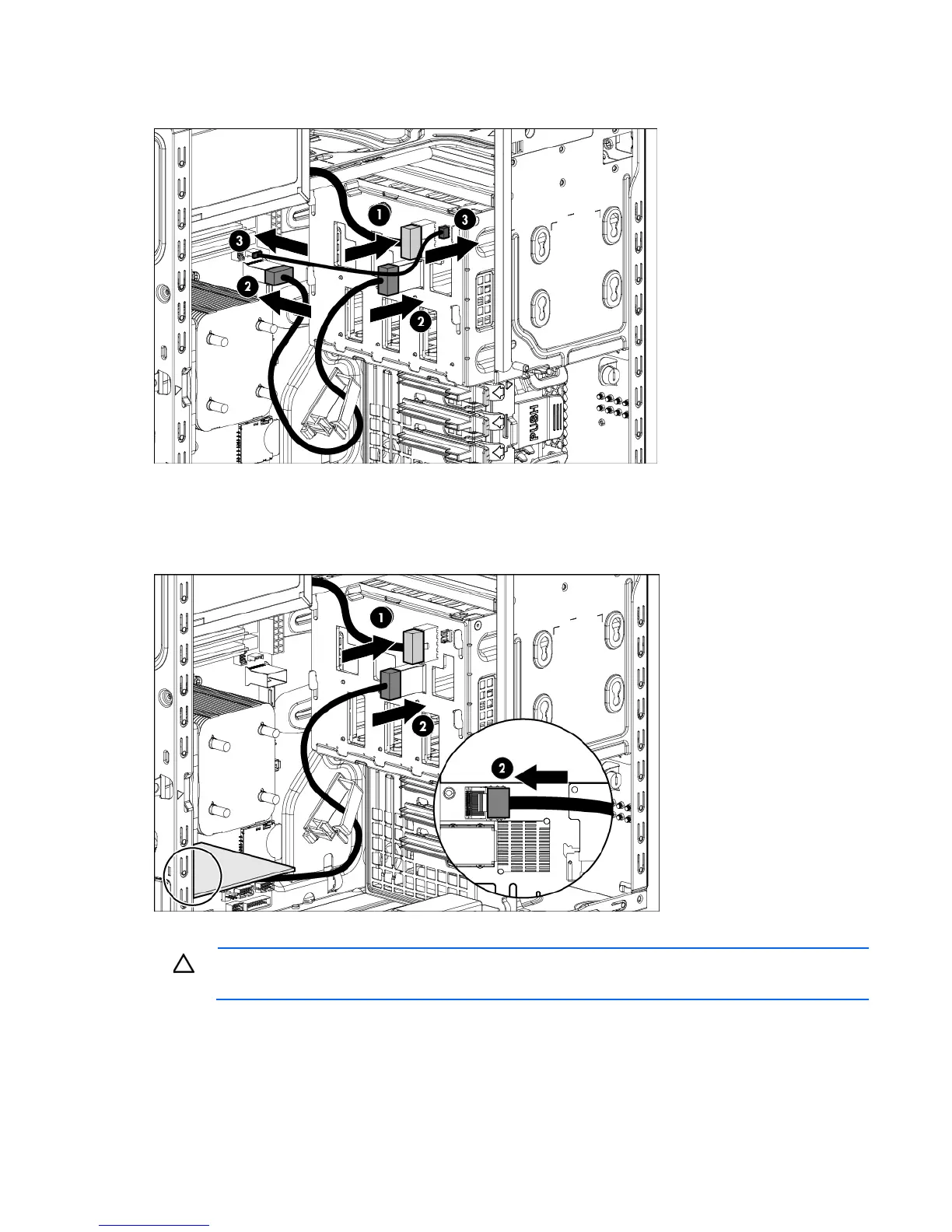 1

3

3

2

2

PUSH

1

2

2