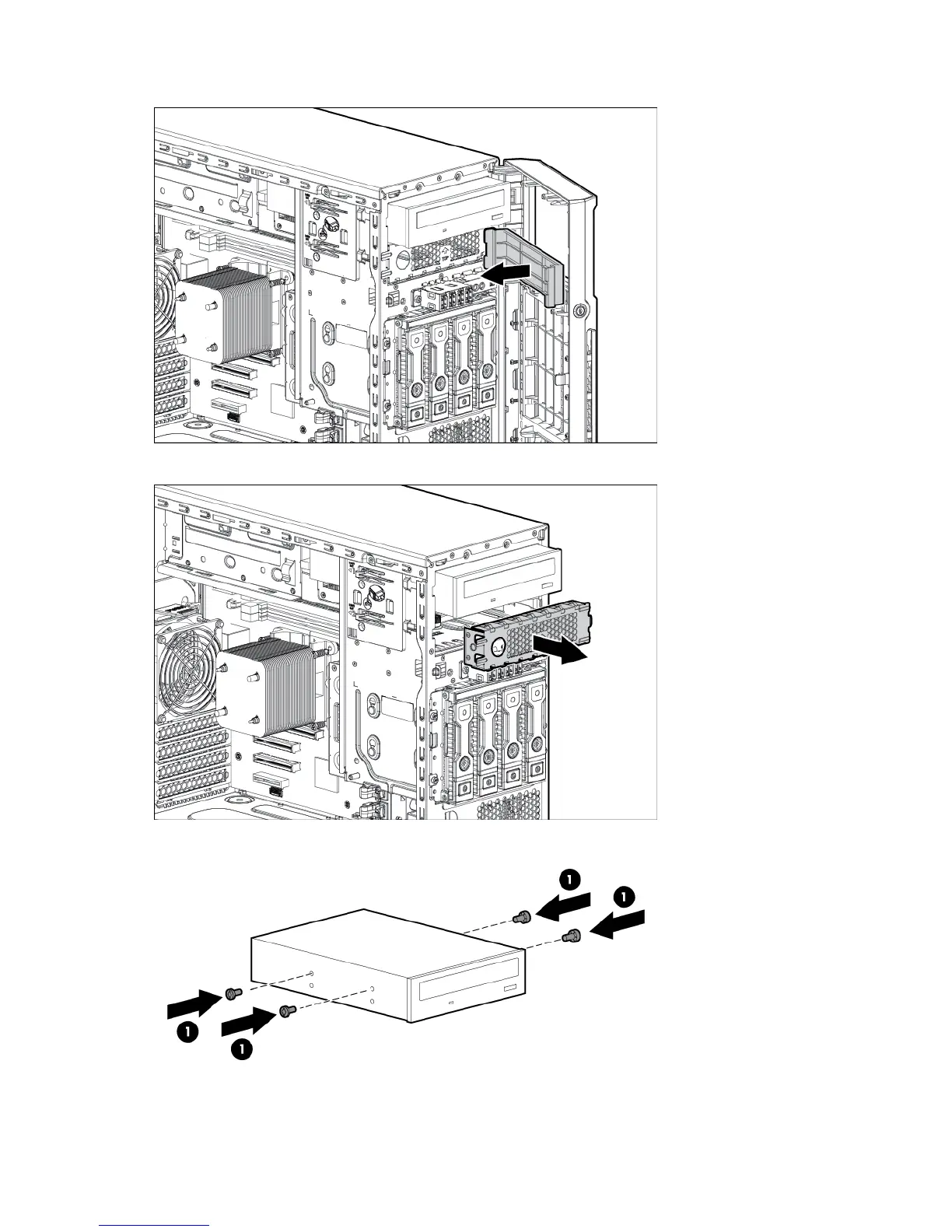 1

1

1

1