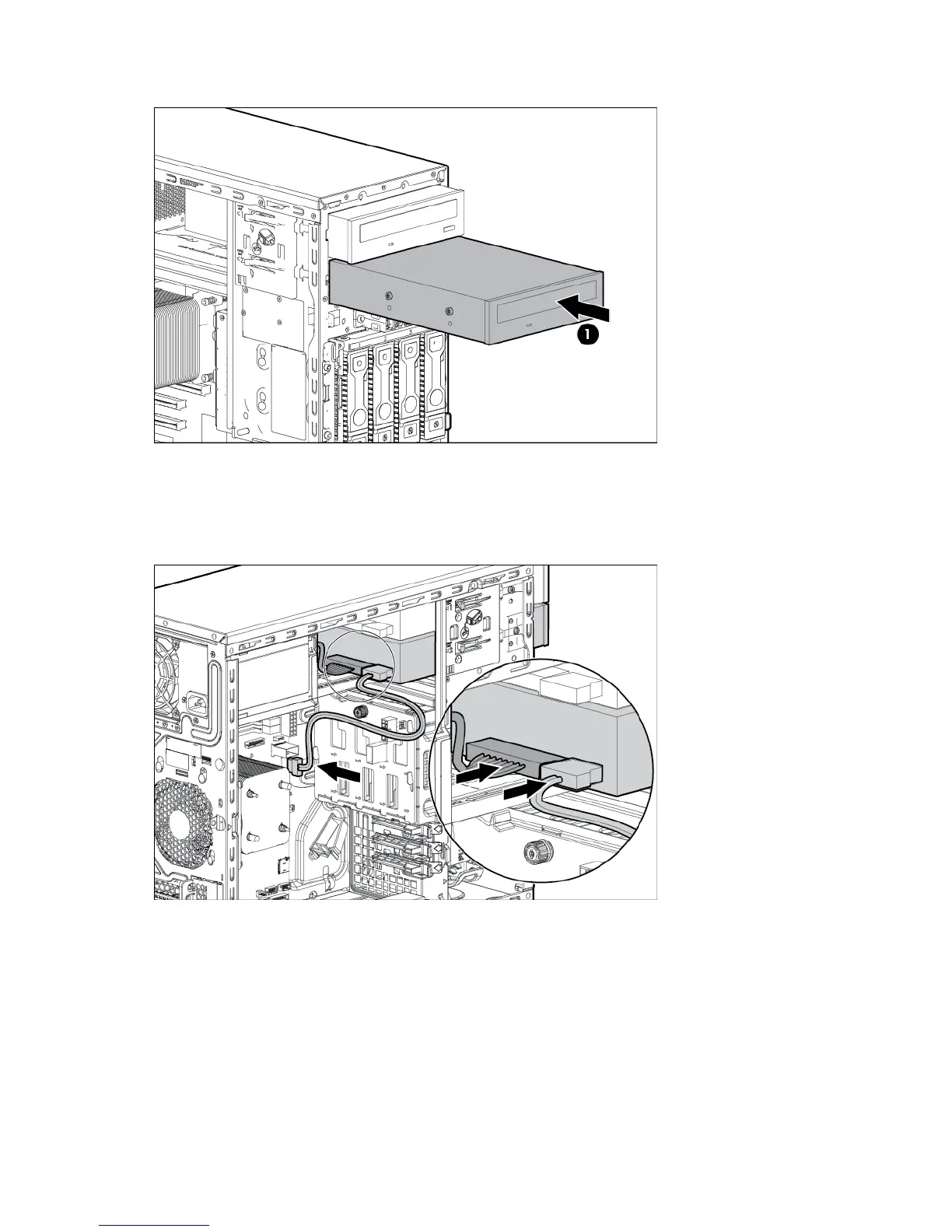 1