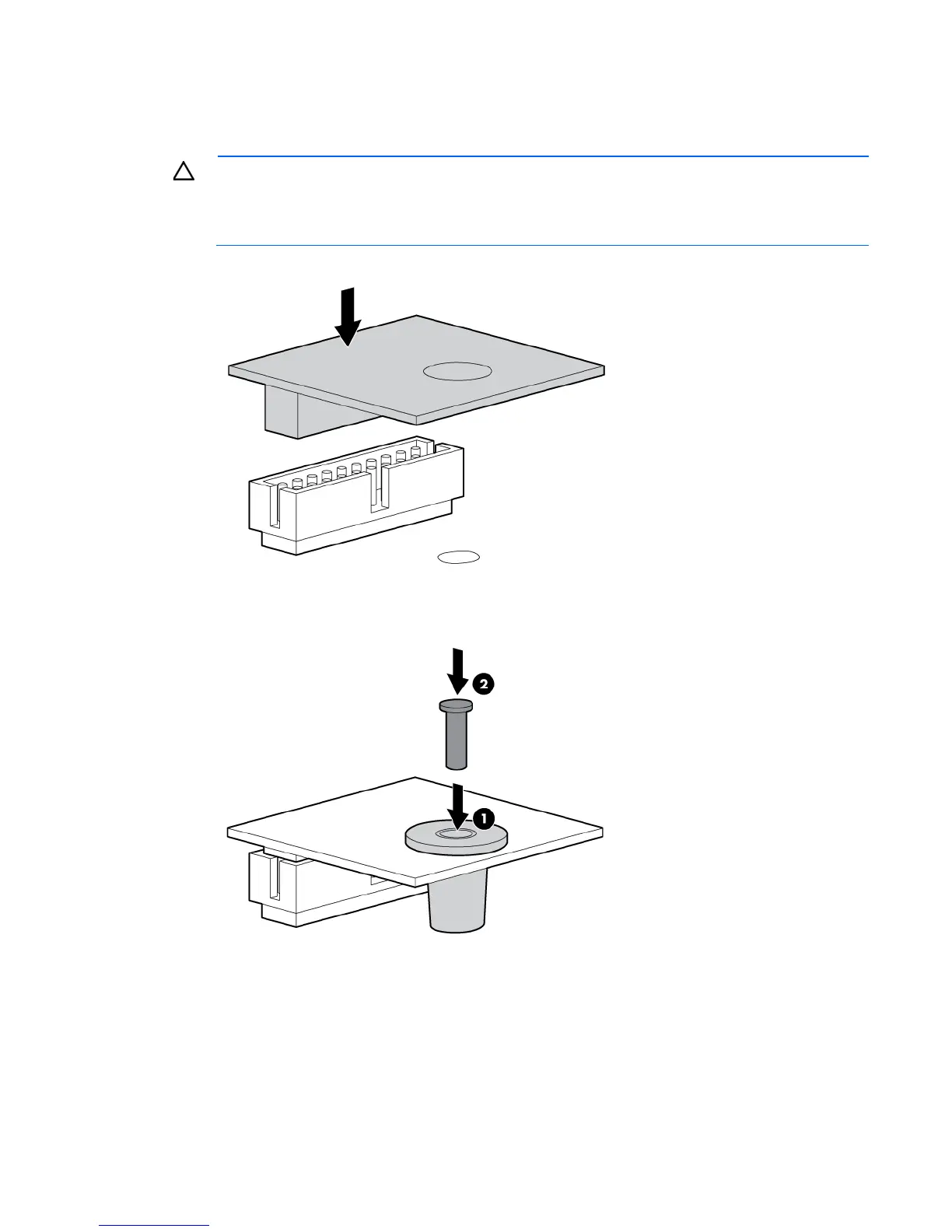 2

1