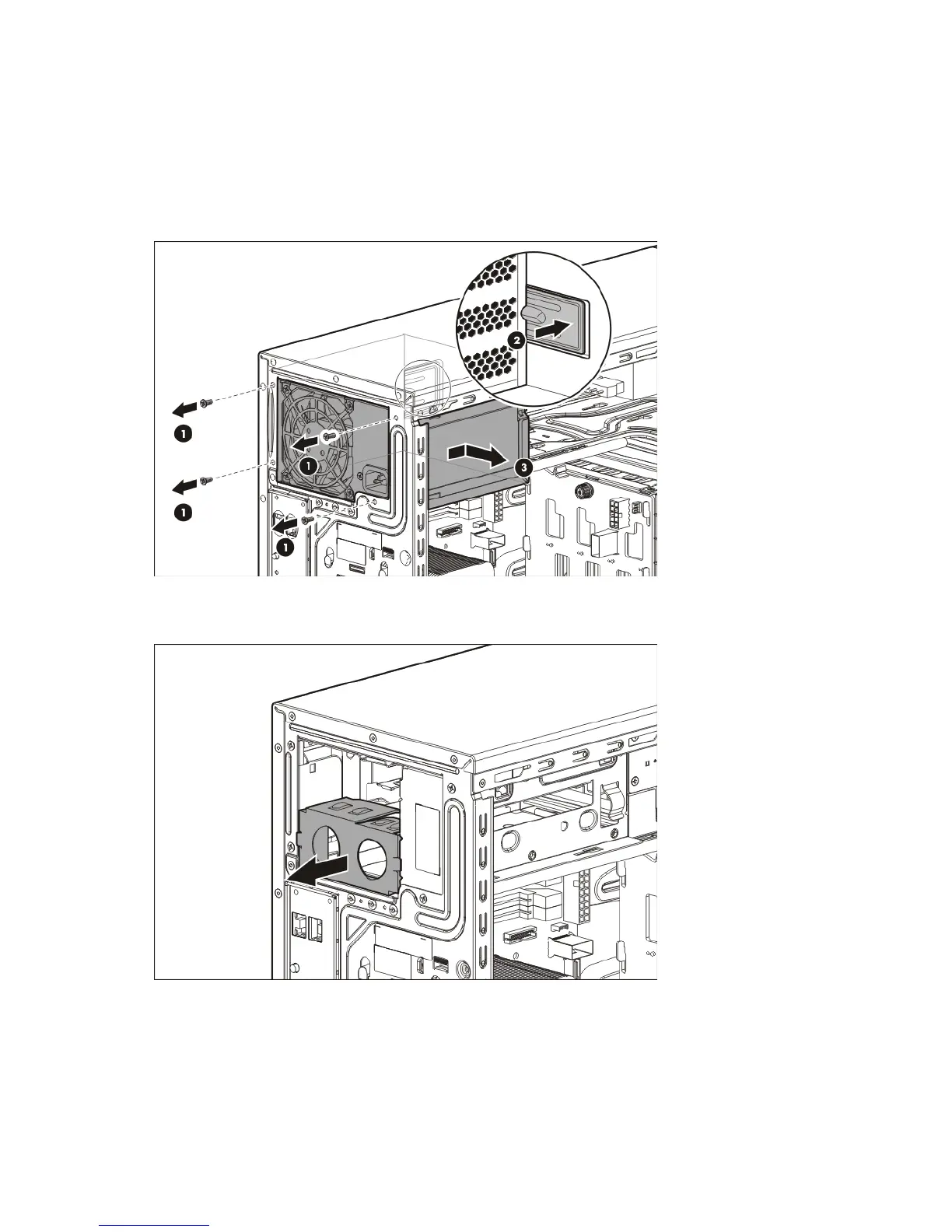 1

1

1

1

2

3