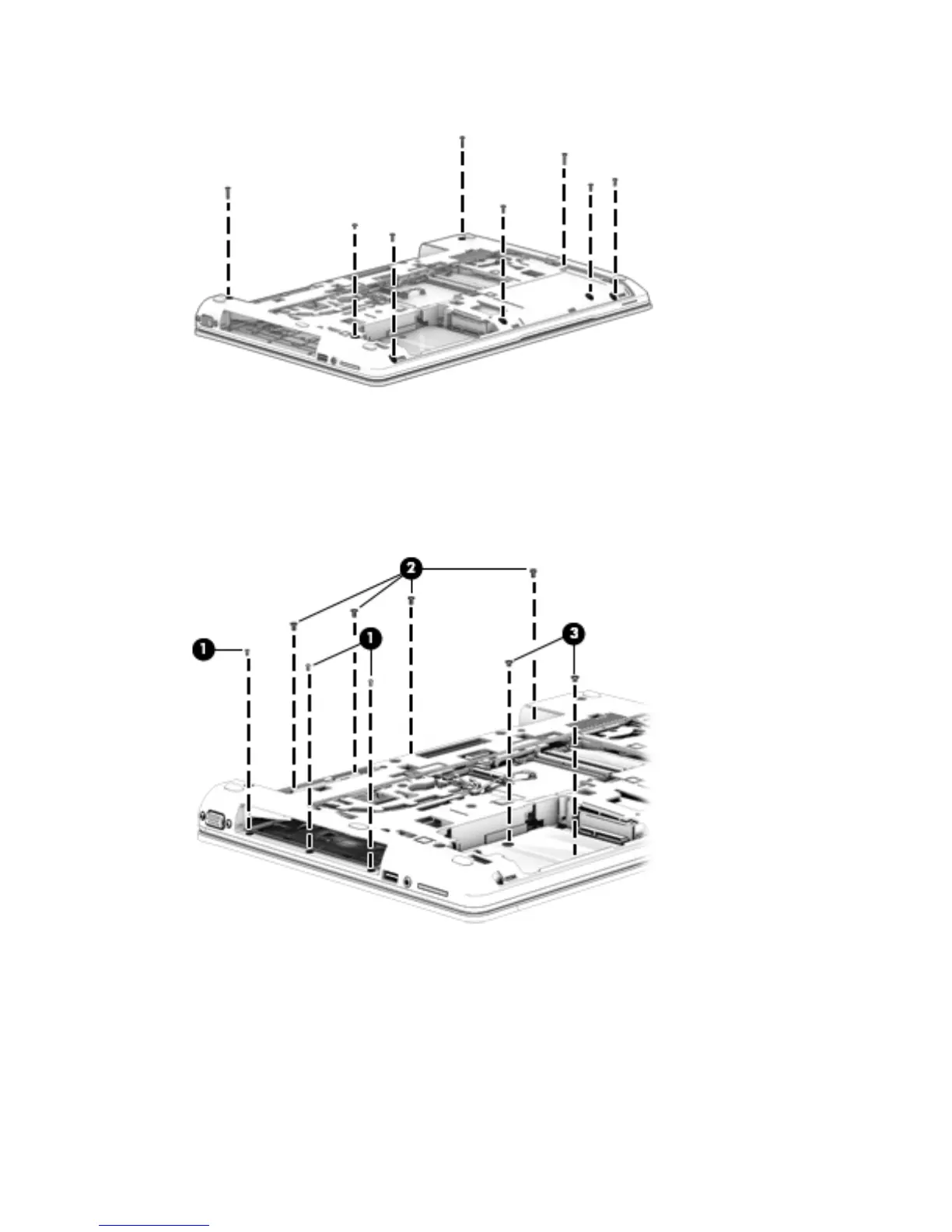 2

1

1

3