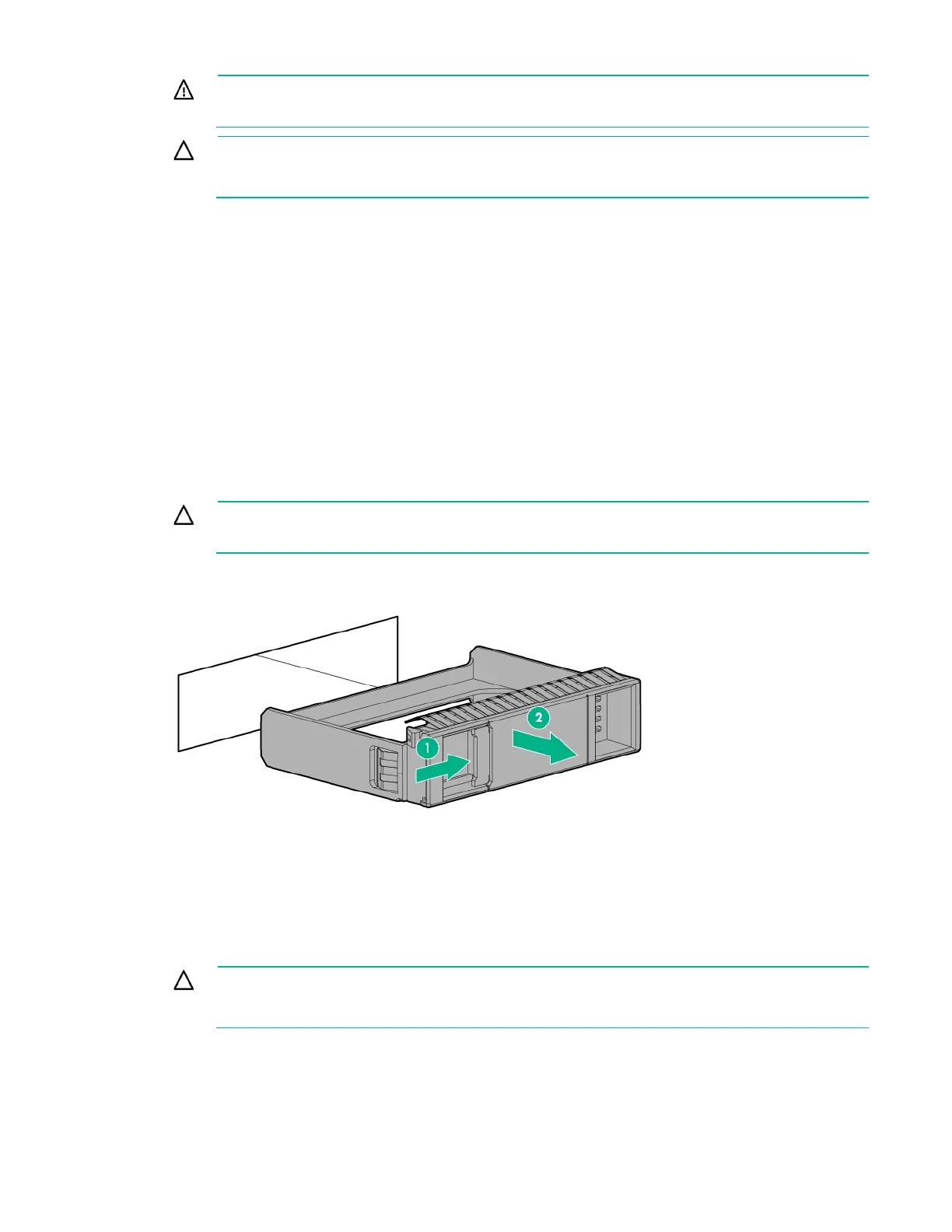 1

2