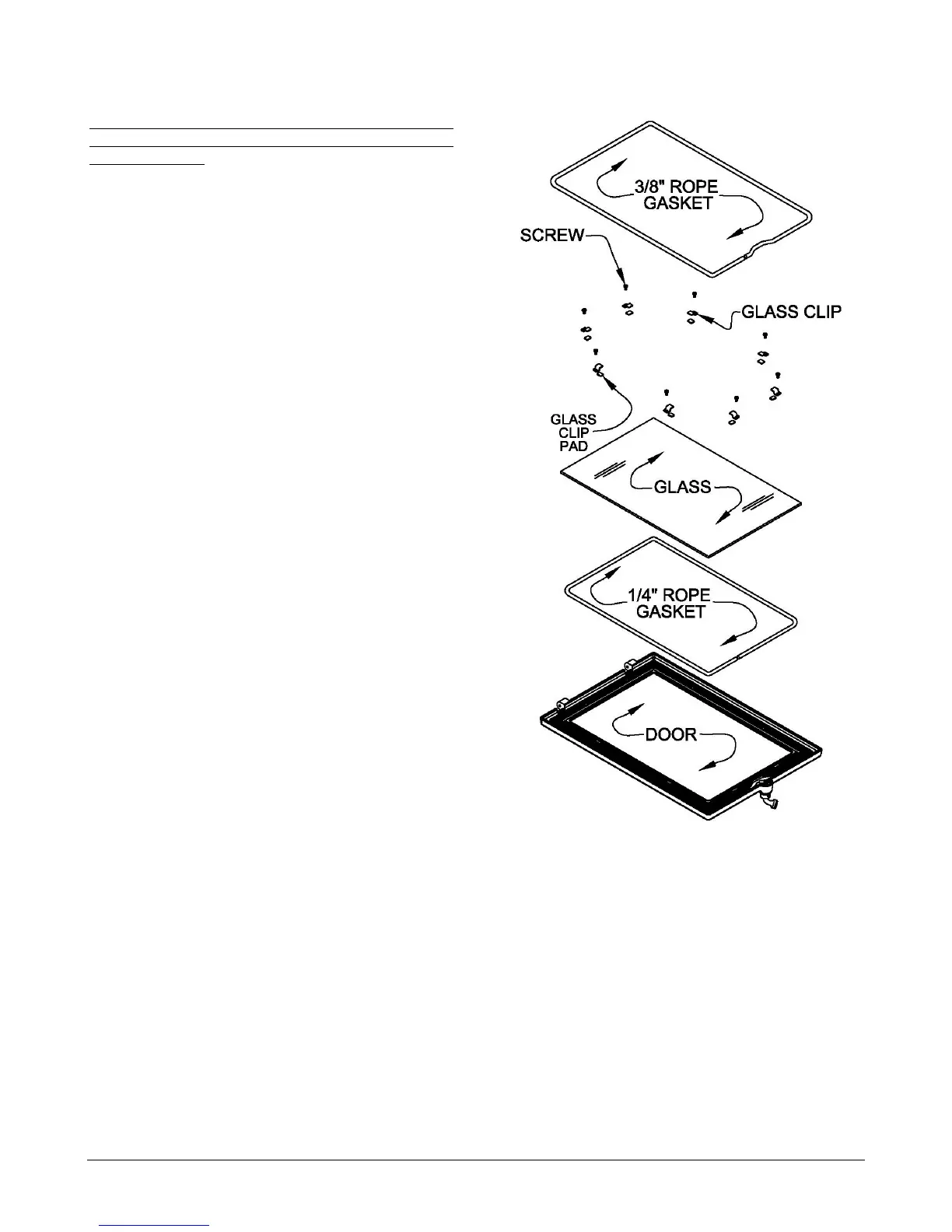 3/8" ROPE GASKET

SCREW

GLASS CLIP

GLASS CLIP PAD

GLASS

1/4" ROPE GASKET

DOOR