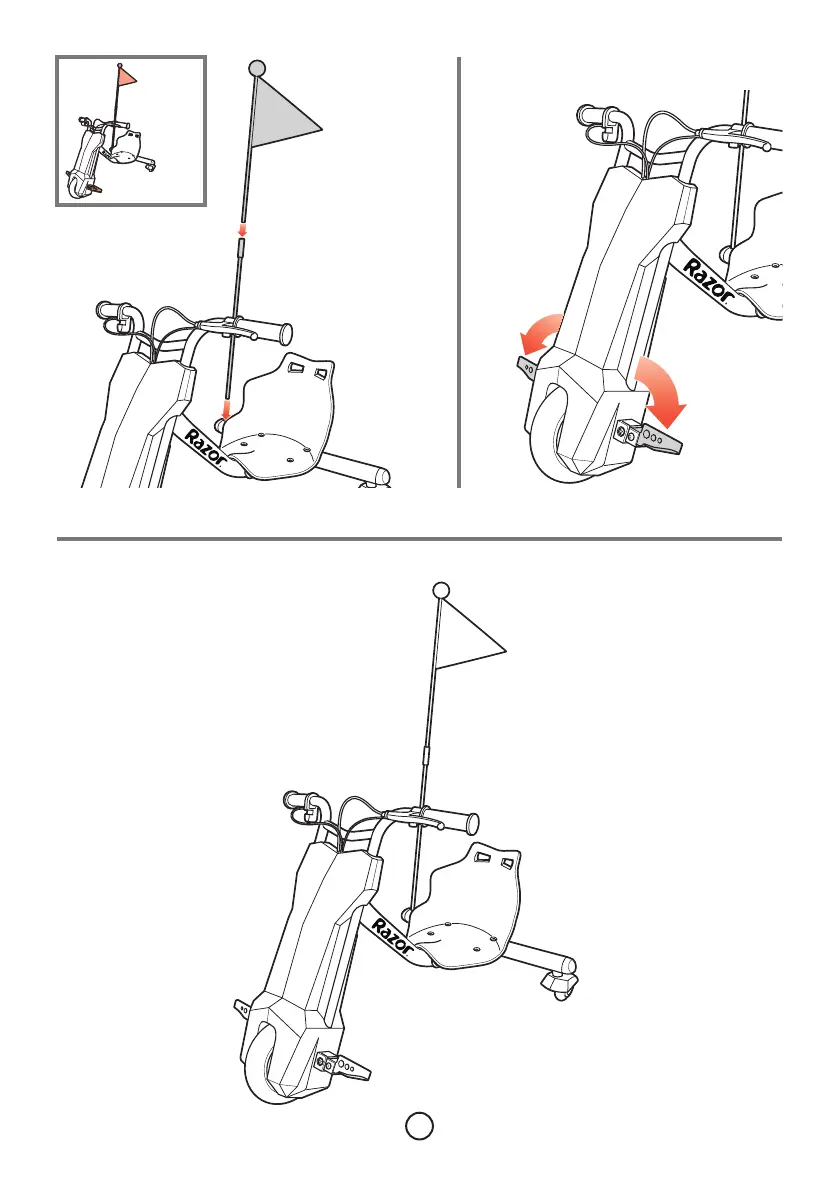 Razor

Razor

Razor