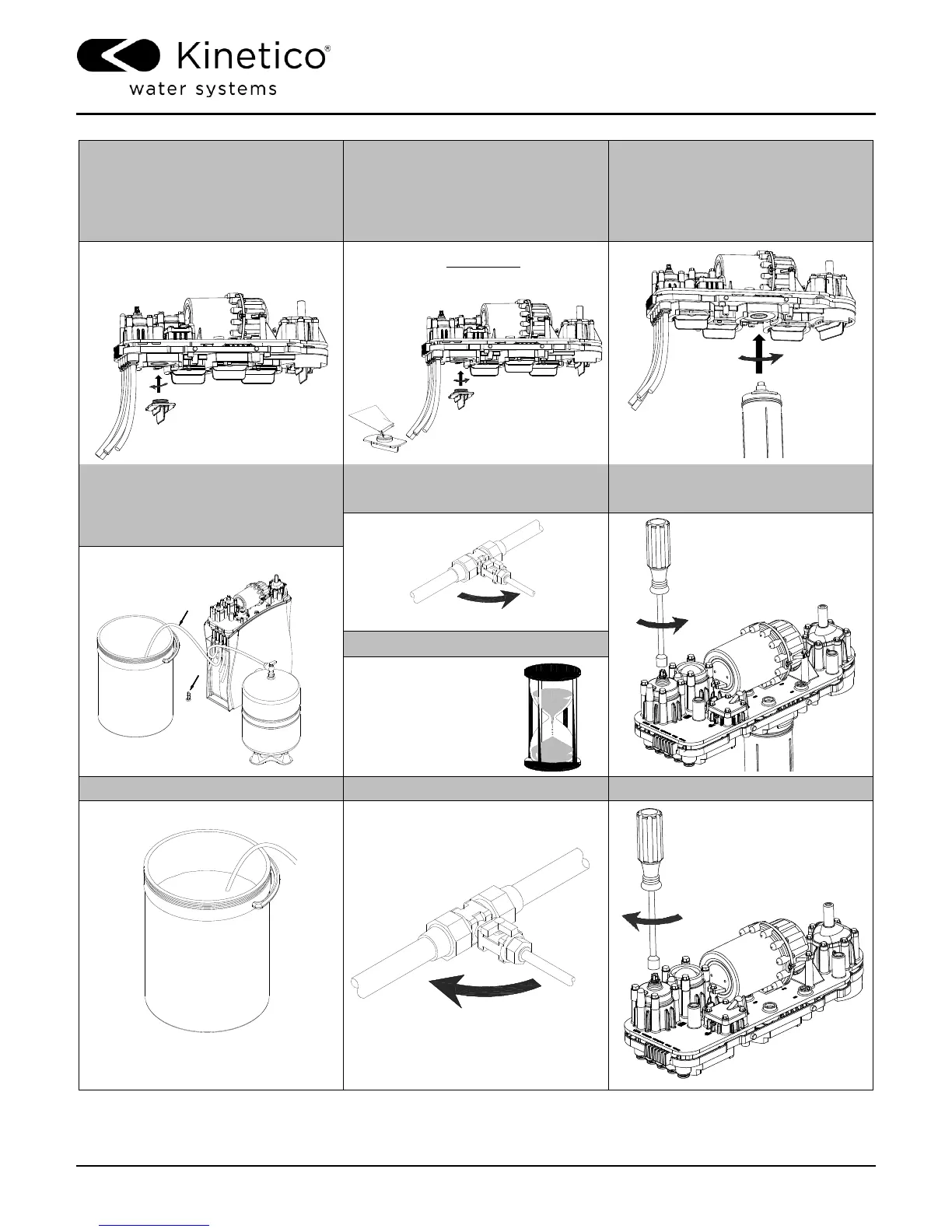 Kinetico®
water systems