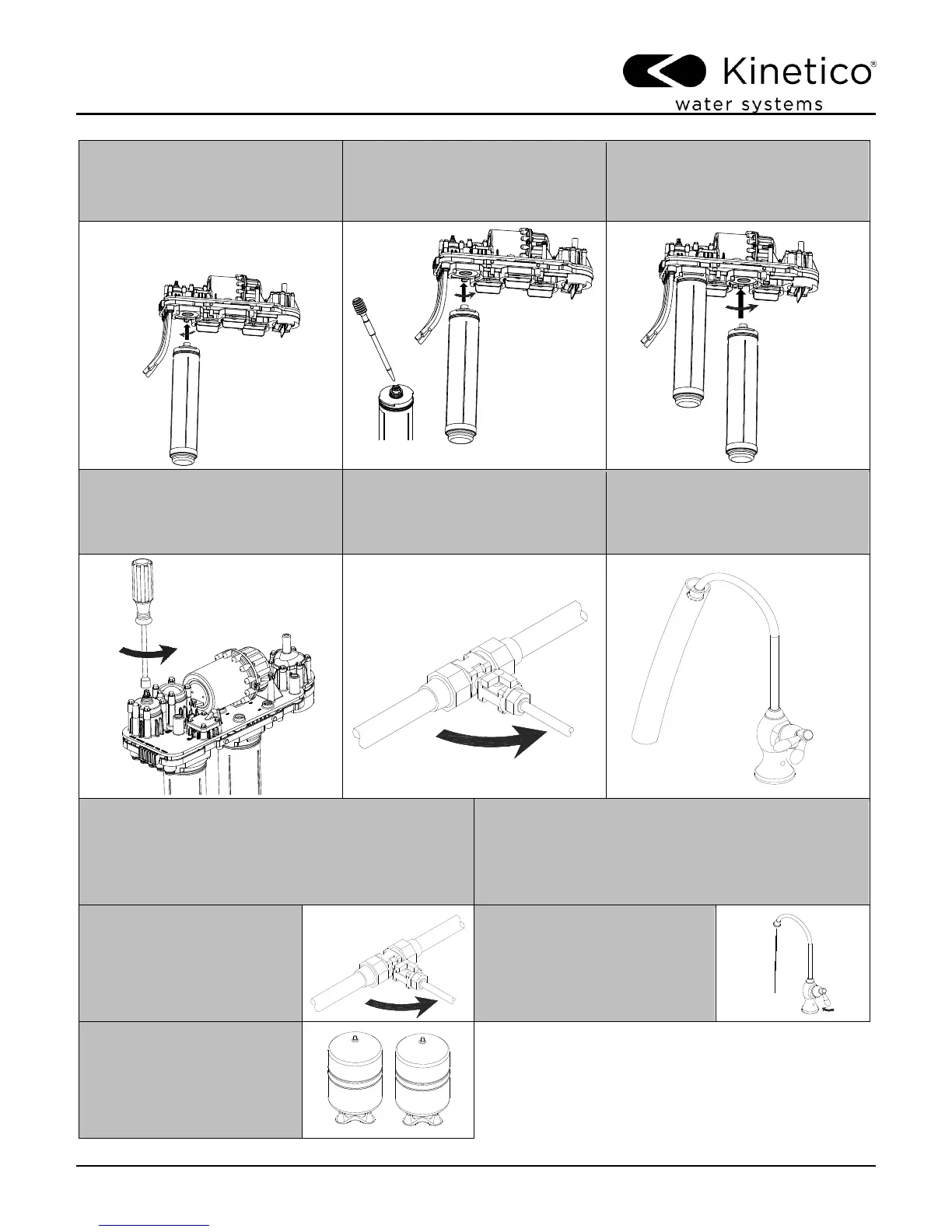 Kinetico®
water systems