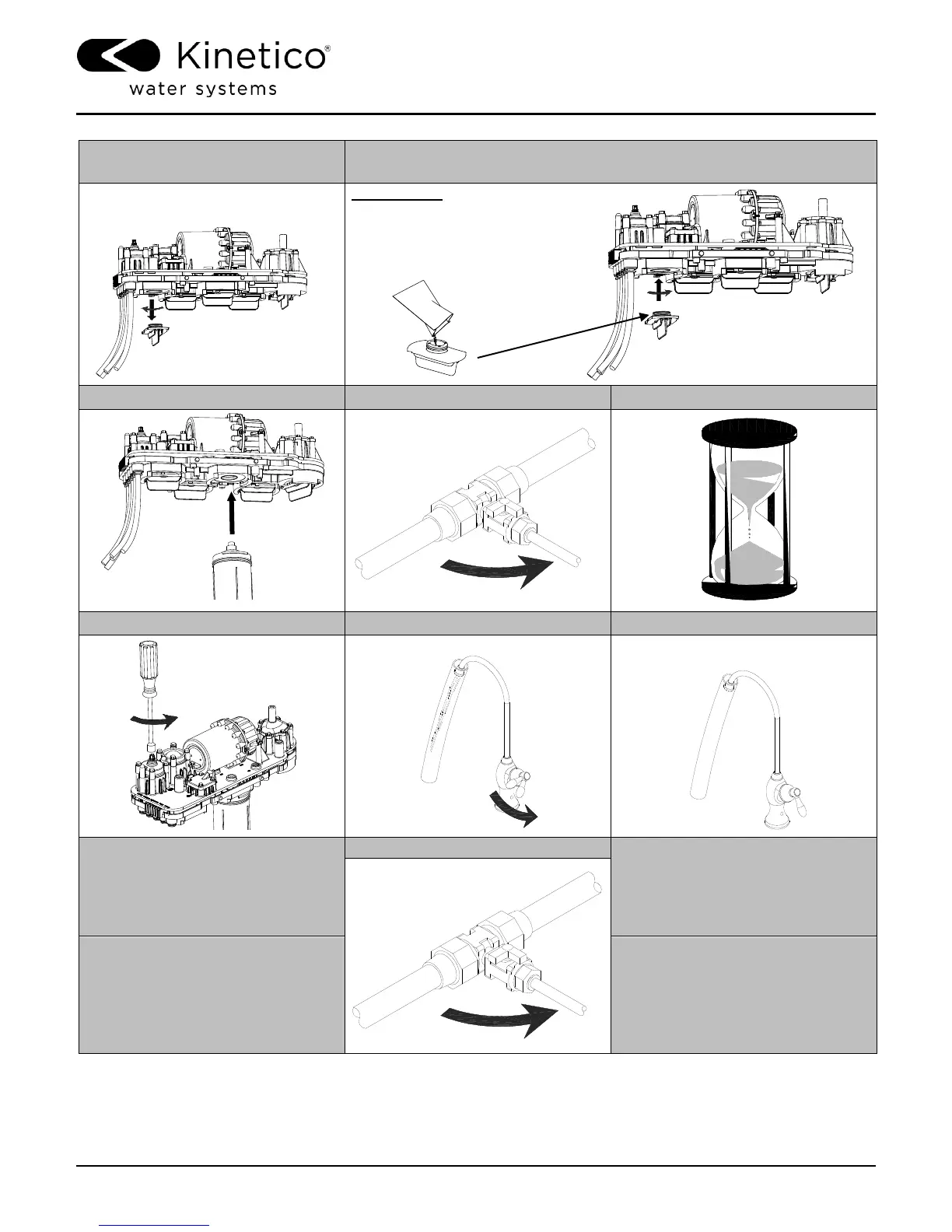 Kinetico®
water systems