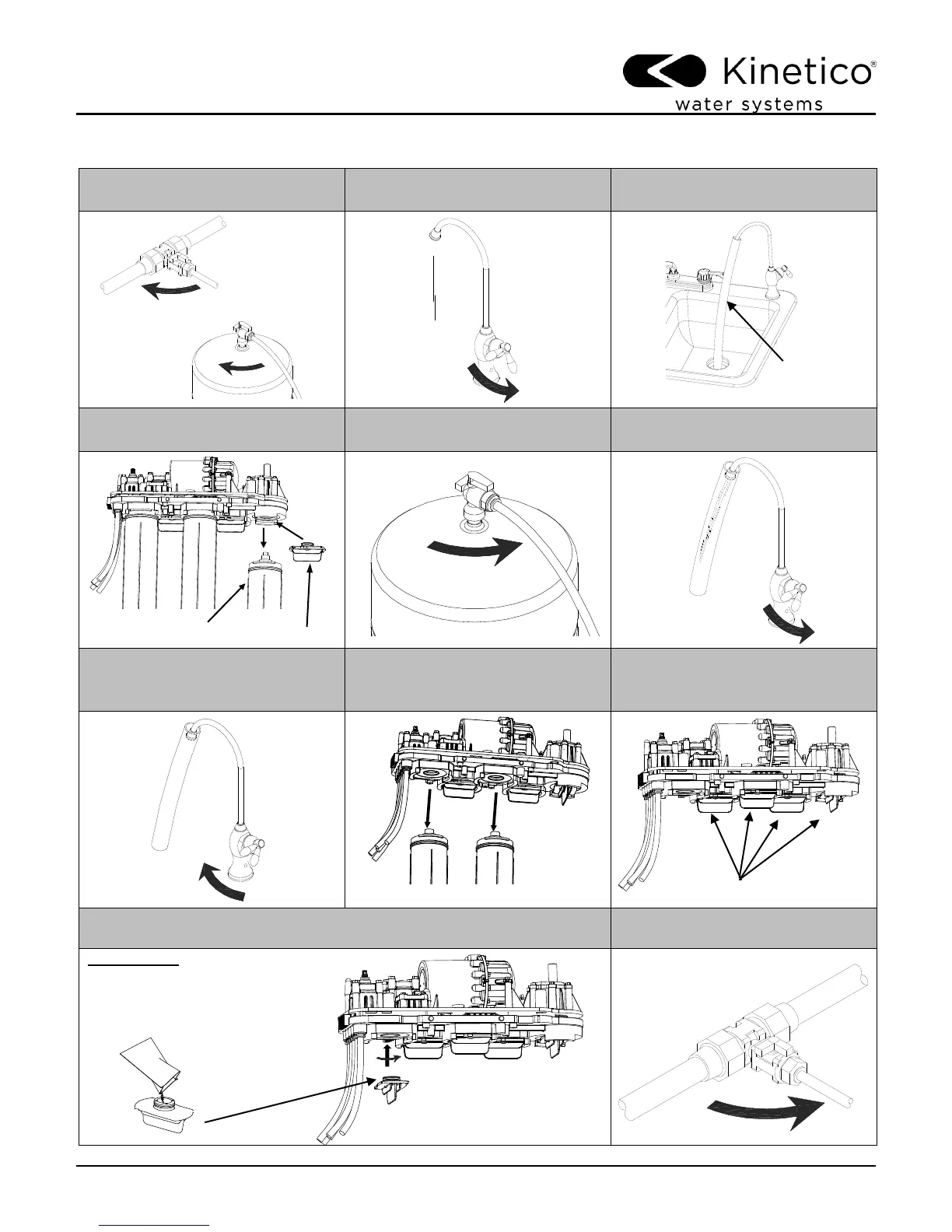 Kinetico®
water systems