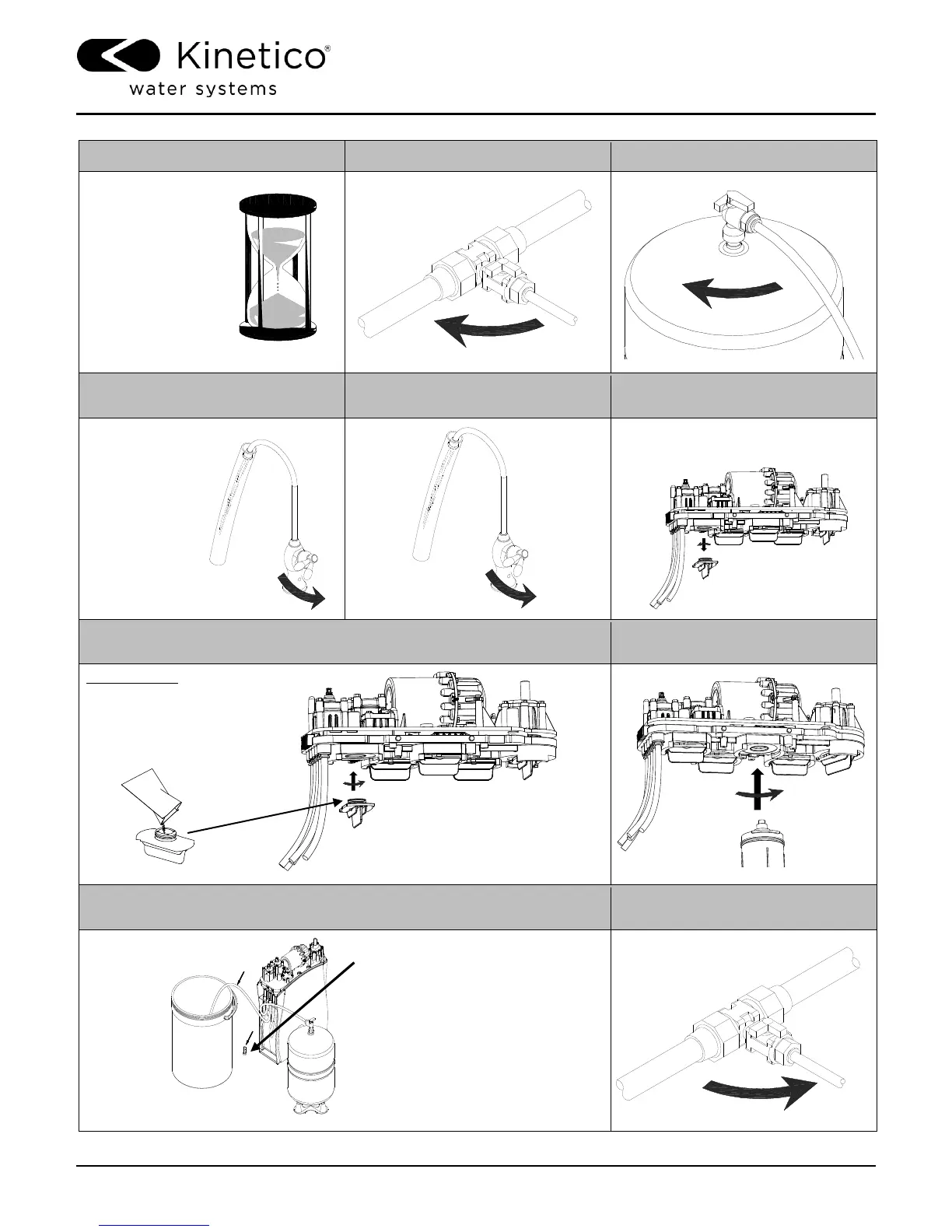 Kinetico®
water systems