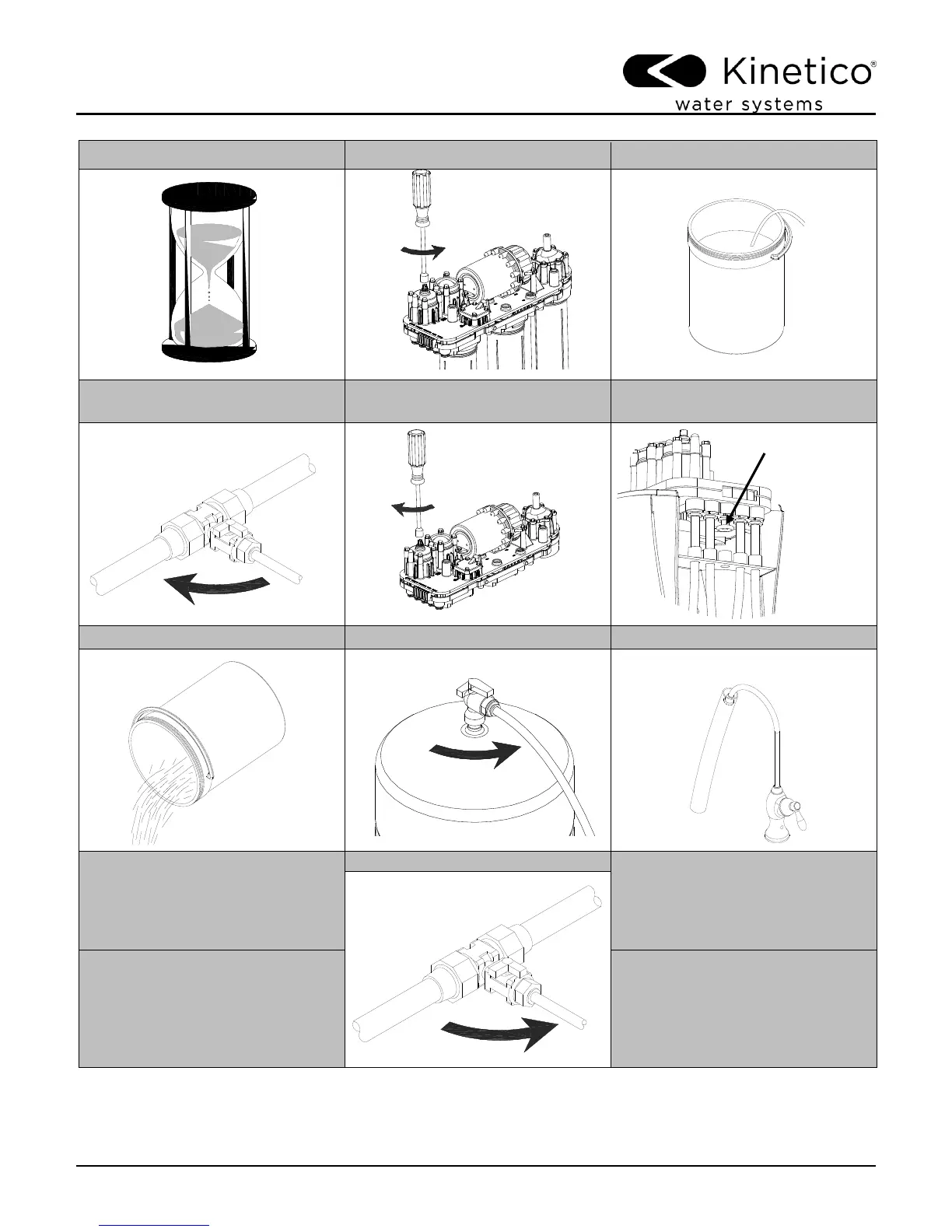 Kinetico®
water systems