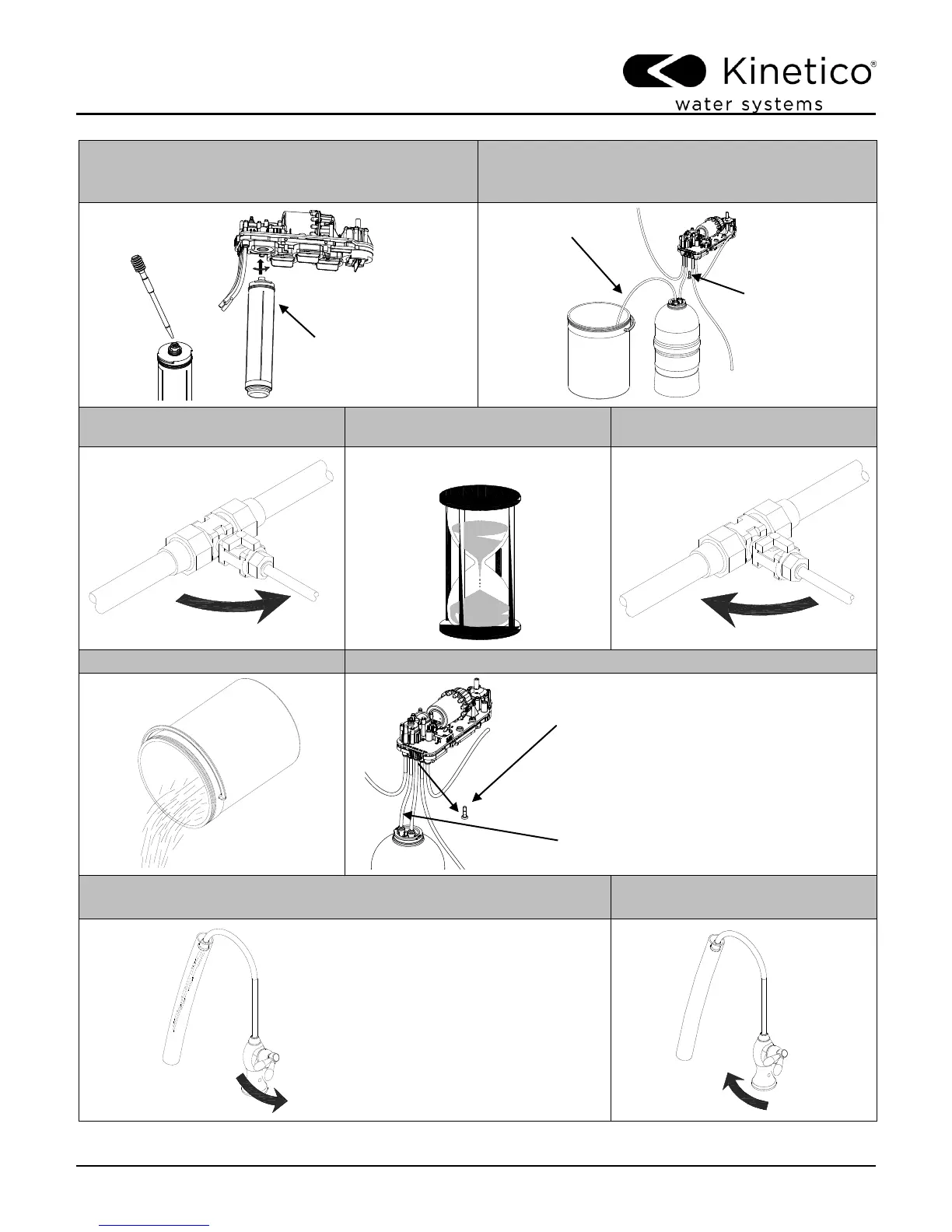 Kinetico®
water systems