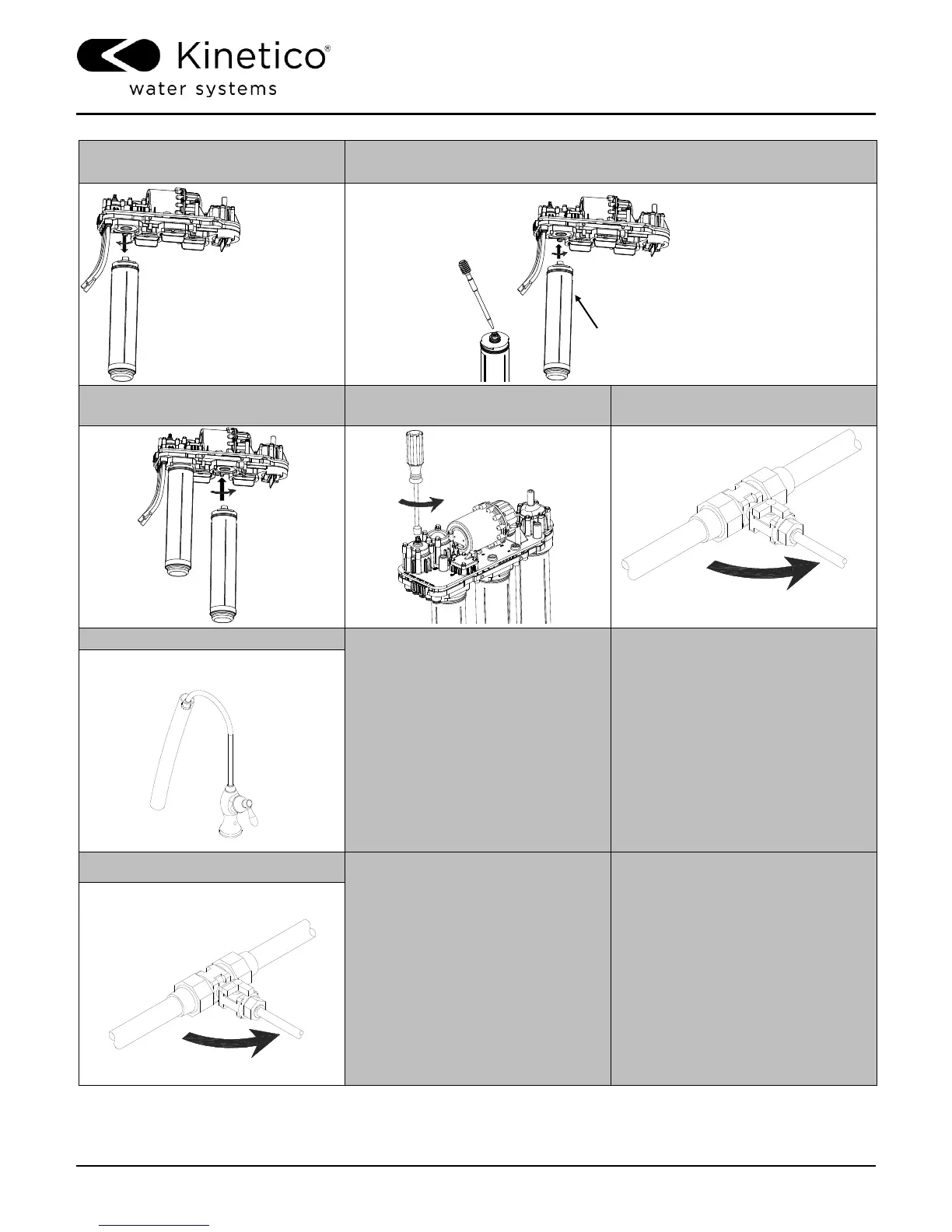 Kinetico®
water systems