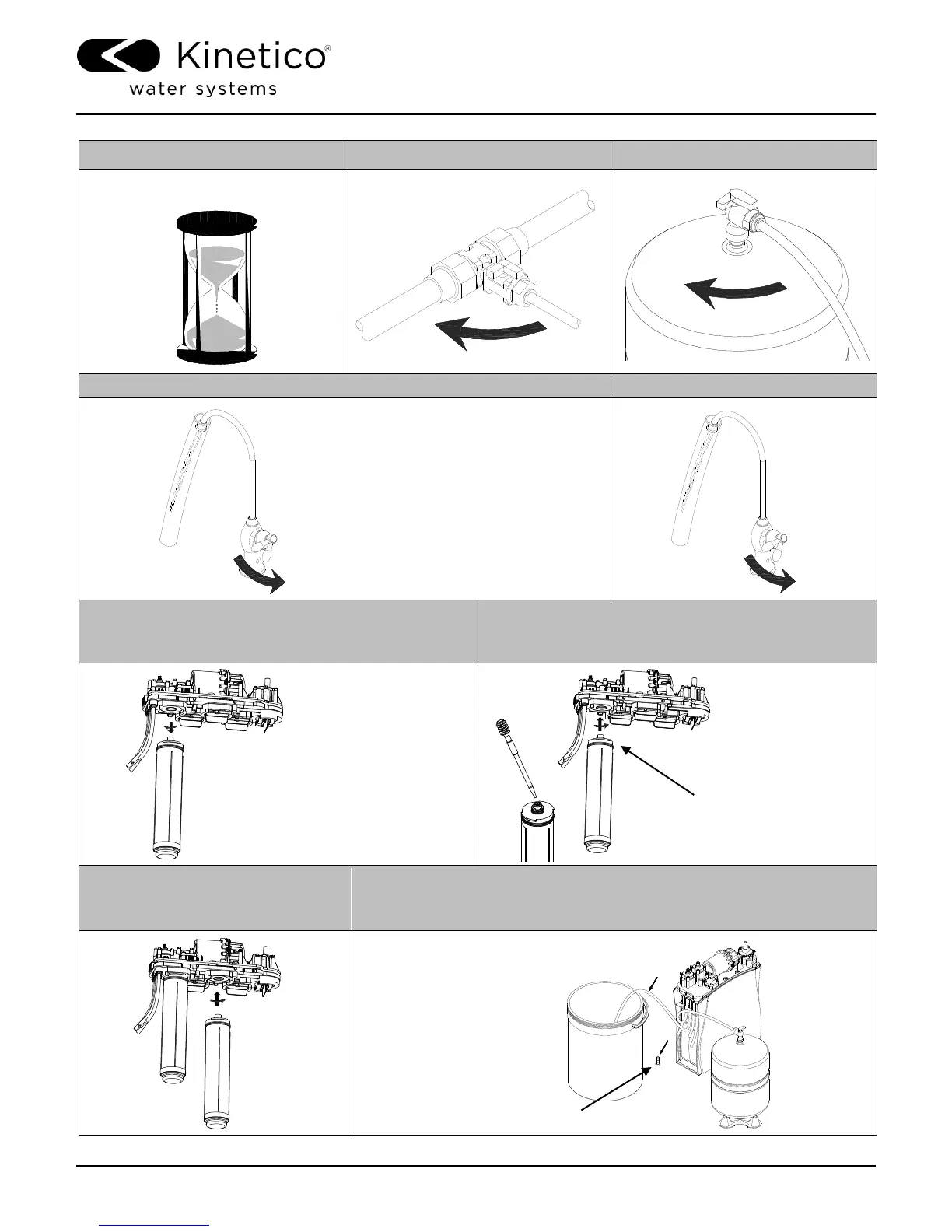 Kinetico®
water systems