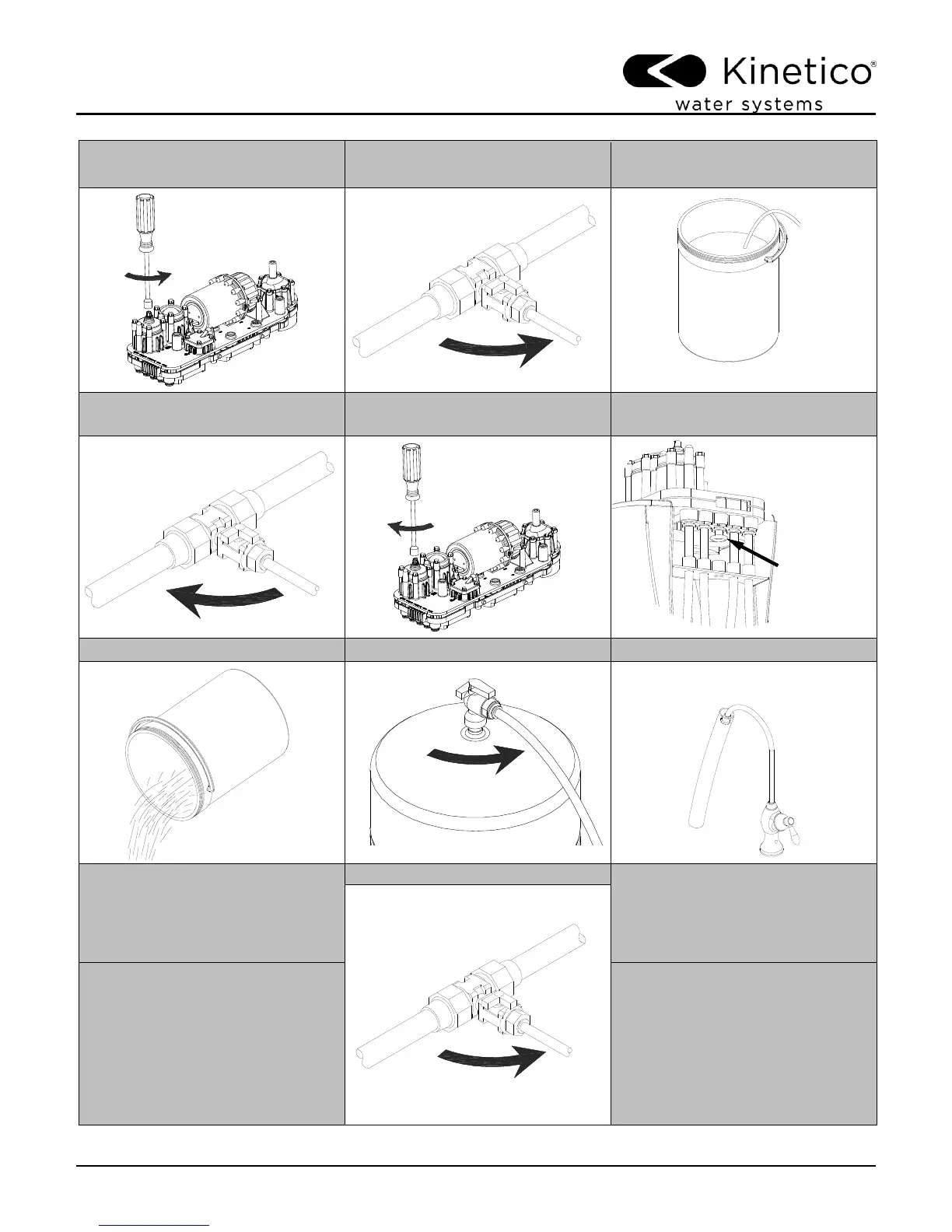 Kinetico®
water systems